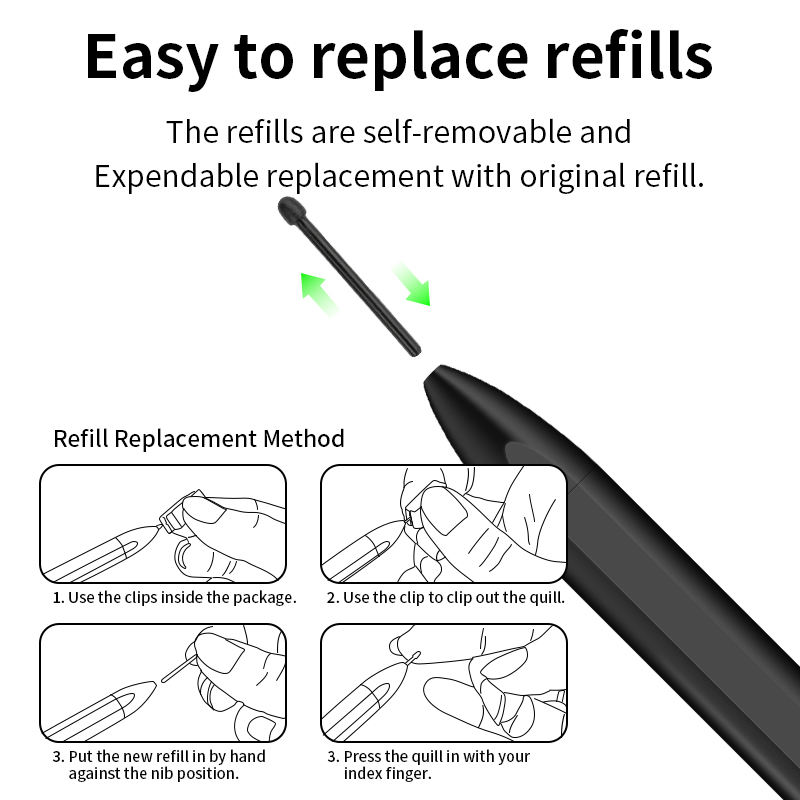 Easy to replace refills

The refills are self-removable and Expendable replacement with original refill.

Refill Replacement Method

1. Use the clips inside the package.

2. Use the clip to clip out the quill.

3. Put the new refill in by hand against the nib position.

3. Press the quill in with your index finger.