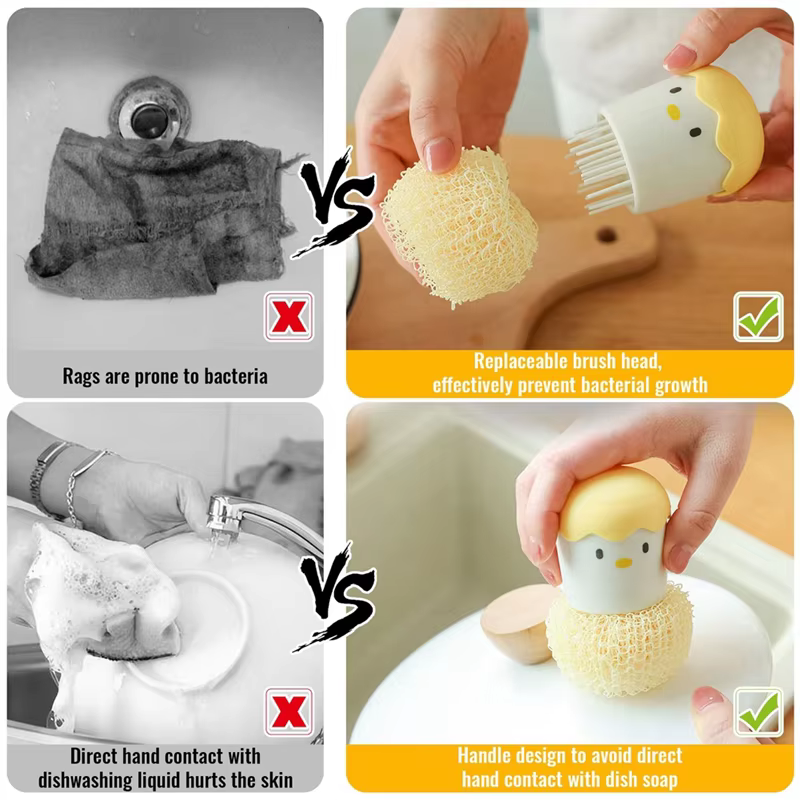 VS

Rags are prone to bacteria

Replaceable brush head, effectively prevent bacterial growth

VS

Direct hand contact with dishwashing liquid hurts the skin

Handle design to avoid direct hand contact with dish soap