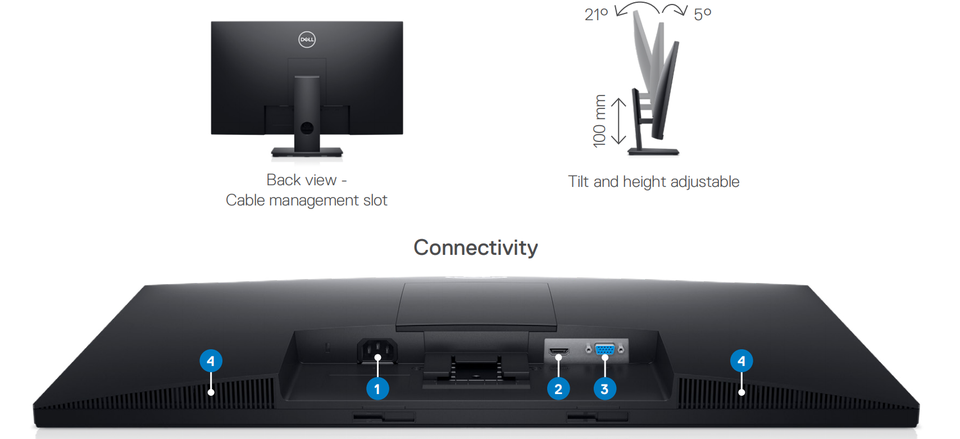 DELL

Back view -
Cable management slot

21° 5°

100 mm

Tilt and height adjustable

Connectivity

4

1

2

3

4