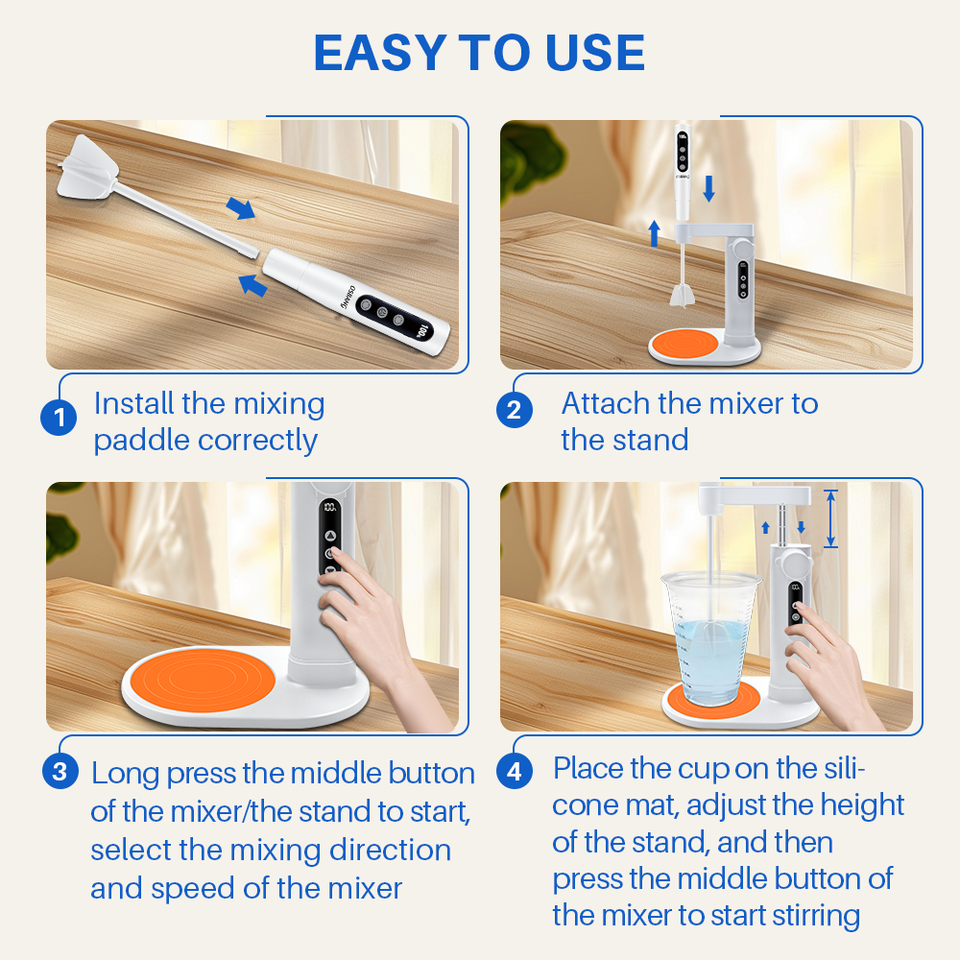 EASY TO USE

1 Install the mixing paddle correctly

2 Attach the mixer to the stand

3 Long press the middle button of the mixer/the stand to start, select the mixing direction and speed of the mixer

4 Place the cup on the silicone mat, adjust the height of the stand, and then press the middle button of the mixer to start stirring