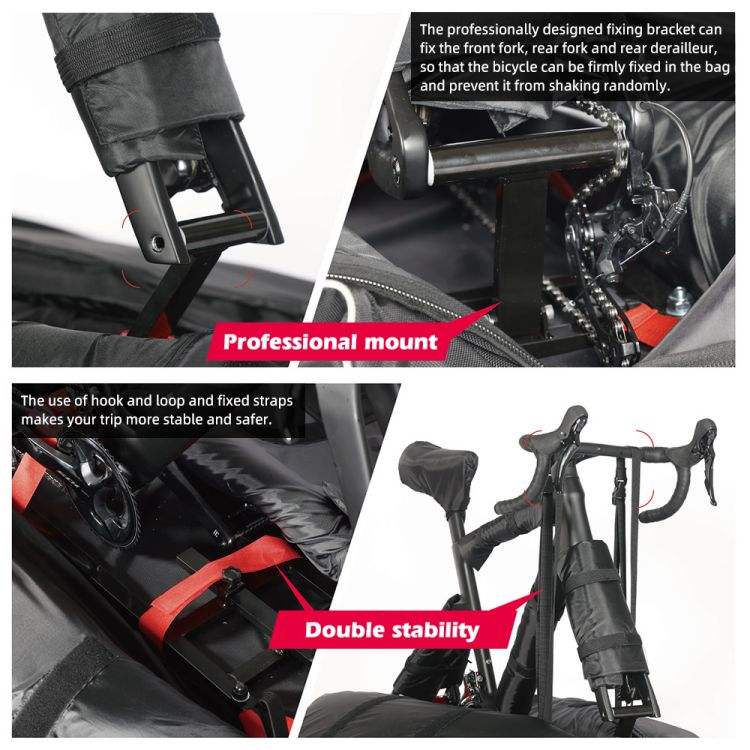 The professionally designed fixing bracket can fix the front fork, rear fork and rear derailleur, so that the bicycle can be firmly fixed in the bag and prevent it from shaking randomly.

Professional mount

The use of hook and loop and fixed straps makes your trip more stable and safer.

Double stability