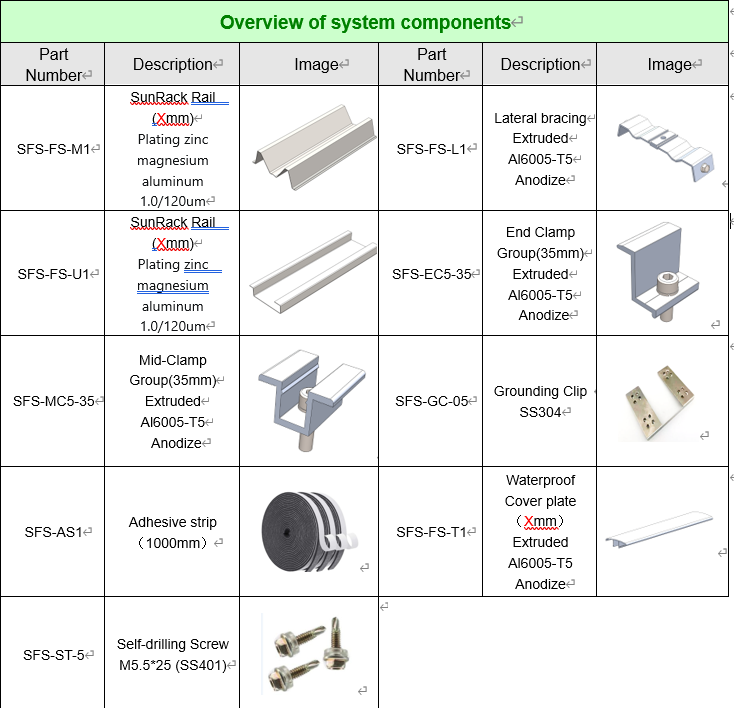 Overview of system components

| Part Number | Description | Image | Part Number | Description | Image |
|---|---|---|---|---|---|
| SFS-FS-M1 | SunRack Rail (Xmm) Plating zinc magnesium aluminum 1.0/120um | | SFS-FS-L1 | Lateral bracing Extruded Al6005-T5 Anodize | |
| SFS-FS-U1 | SunRack Rail (Xmm) Plating zinc magnesium aluminum 1.0/120um | | SFS-EC5-35 | End Clamp Group(35mm) Extruded Al6005-T5 Anodize | |
| SFS-MC5-35 | Mid-Clamp Group(35mm) Extruded Al6005-T5 Anodize | | SFS-GC-05 | Grounding Clip SS304 | |
| SFS-AS1 | Adhesive strip （1000mm） | | SFS-FS-T1 | Waterproof Cover plate （Xmm） Extruded Al6005-T5 Anodize | |
| SFS-ST-5 | Self-drilling Screw M5.5*25 (SS401) | | | | |