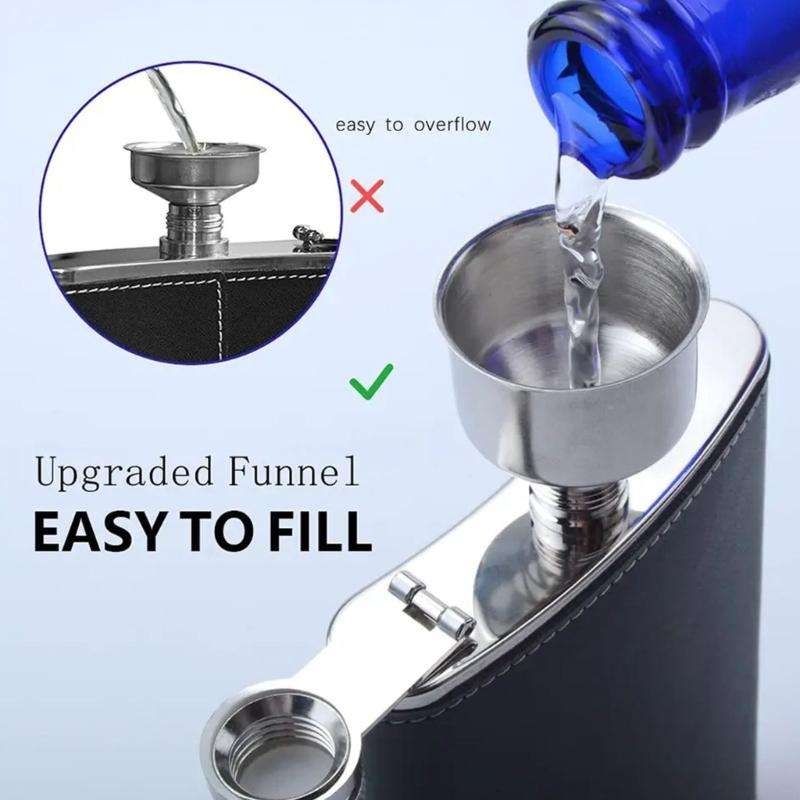 easy to overflow

Upgraded Funnel
EASY TO FILL