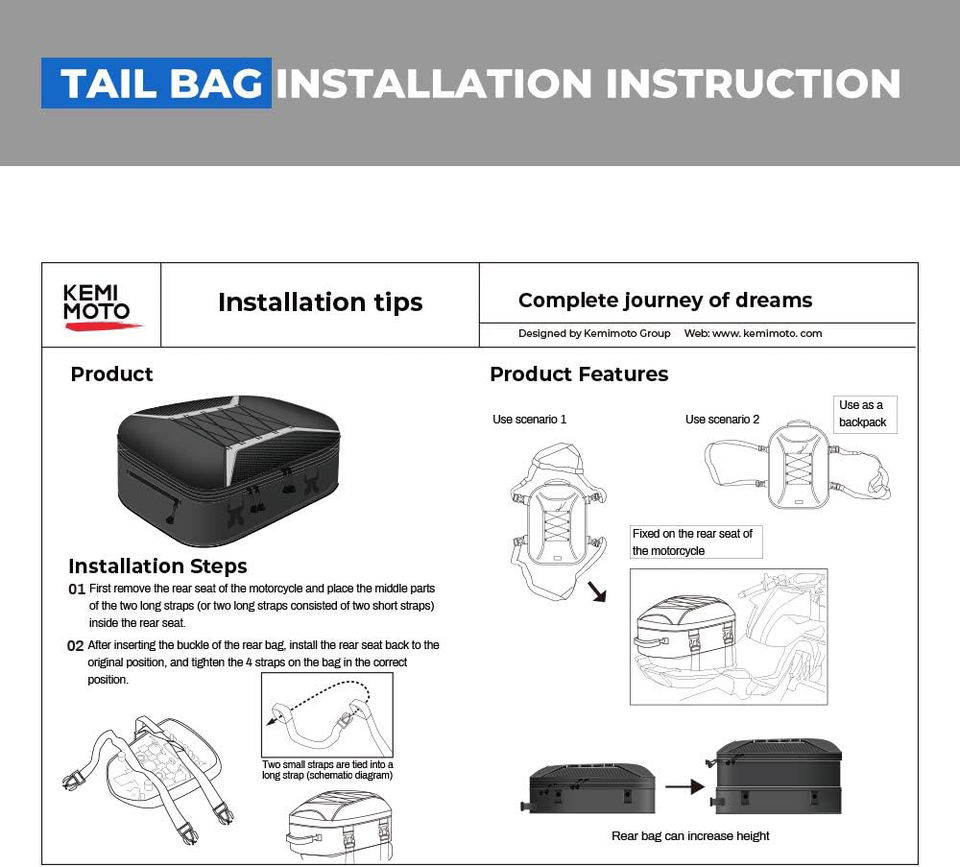 TAIL BAG INSTALLATION INSTRUCTION

KEMI MOTO

Installation tips

Complete journey of dreams

Designed by Kemimoto Group Web: www. kemimoto. com

Product

Installation Steps

01 First remove the rear seat of the motorcycle and place the middle parts of the two long straps (or two long straps consisted of two short straps) inside the rear seat.

02 After inserting the buckle of the rear bag, install the rear seat back to the original position, and tighten the 4 straps on the bag in the correct position.

Two small straps are tied into a long strap (schematic diagram)

Product Features

Use scenario 1

Use scenario 2

Use as a backpack

Fixed on the rear seat of the motorcycle

Rear bag can increase height