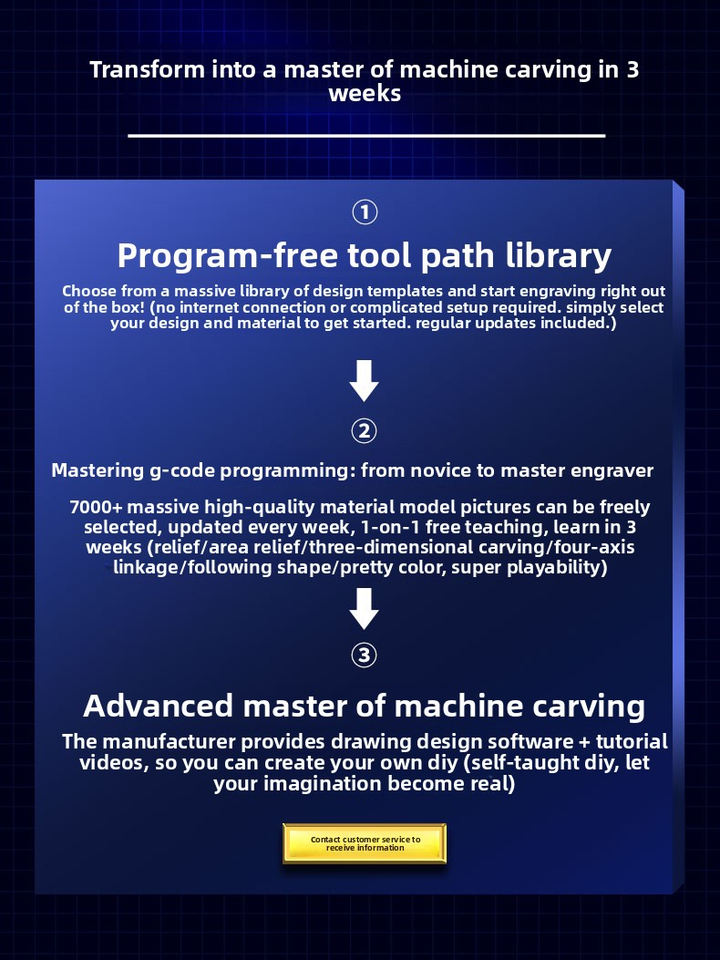 Transform into a master of machine carving in 3 weeks

①

Program-free tool path library

Choose from a massive library of design templates and start engraving right out of the box! (no internet connection or complicated setup required. simply select your design and material to get started. regular updates included.)

②

Mastering g-code programming: from novice to master engraver

7000+ massive high-quality material model pictures can be freely selected, updated every week, 1-on-1 free teaching, learn in 3 weeks (relief/area relief/three-dimensional carving/four-axis linkage/following shape/pretty color, super playability)

③

Advanced master of machine carving

The manufacturer provides drawing design software + tutorial videos, so you can create your own diy (self-taught diy, let your imagination become real)

Contact customer service to receive information