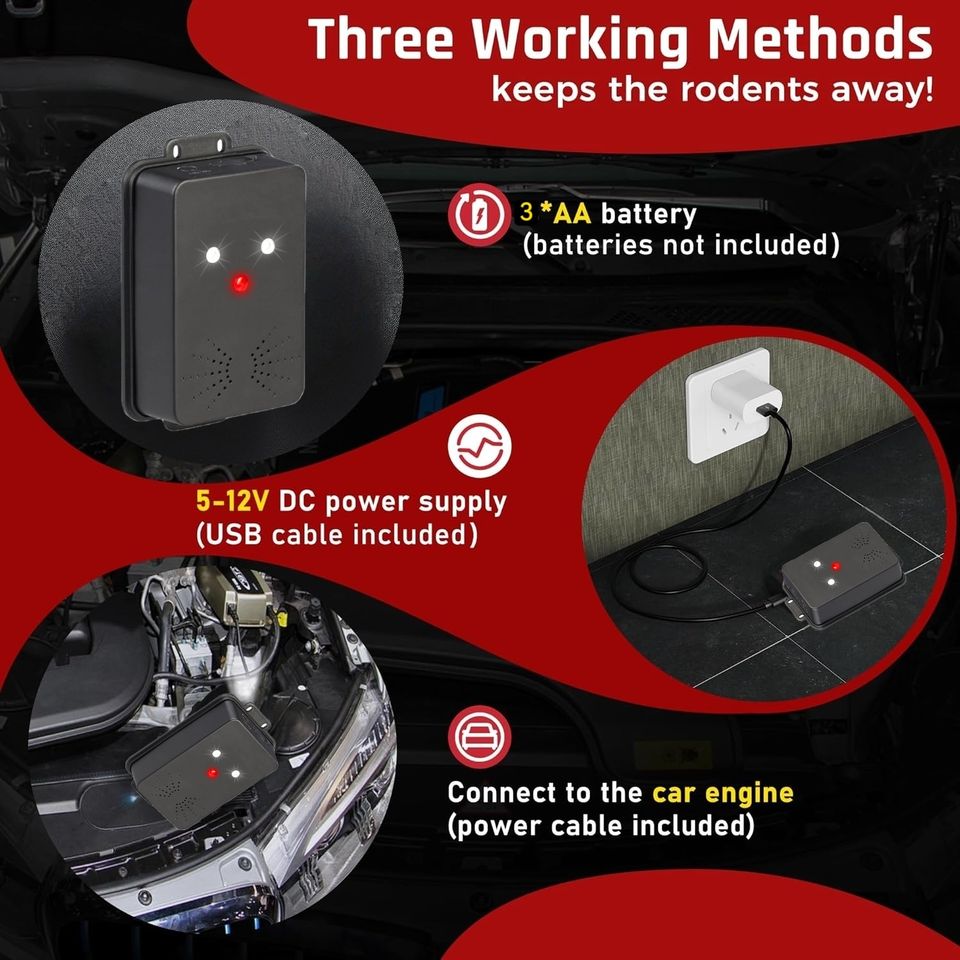 Three Working Methods
keeps the rodents away!

3 *AA battery
(batteries not included)

5-12V DC power supply
(USB cable included)

Connect to the car engine
(power cable included)