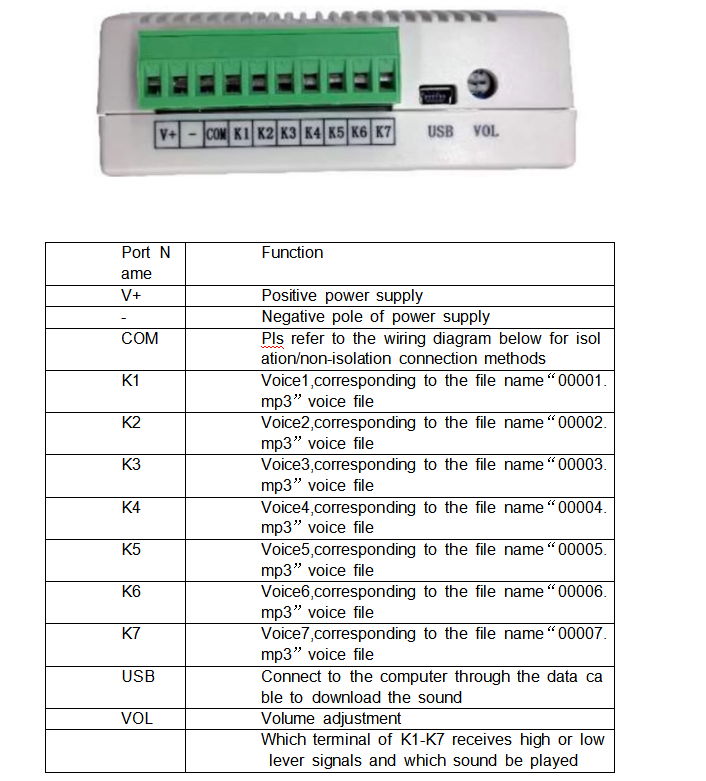 V+ - COM K1 K2 K3 K4 K5 K6 K7 USB VOL

| Port Name | Function |
|---|---|
| V+ | Positive power supply |
| - | Negative pole of power supply |
| COM | Pls refer to the wiring diagram below for isolation/non-isolation connection methods |
| K1 | Voice1,corresponding to the file name“00001.mp3” voice file |
| K2 | Voice2,corresponding to the file name“00002.mp3” voice file |
| K3 | Voice3,corresponding to the file name“00003.mp3” voice file |
| K4 | Voice4,corresponding to the file name“00004.mp3” voice file |
| K5 | Voice5,corresponding to the file name“00005.mp3” voice file |
| K6 | Voice6,corresponding to the file name“00006.mp3” voice file |
| K7 | Voice7,corresponding to the file name“00007.mp3” voice file |
| USB | Connect to the computer through the data cable to download the sound |
| VOL | Volume adjustment |
| | Which terminal of K1-K7 receives high or low lever signals and which sound be played |