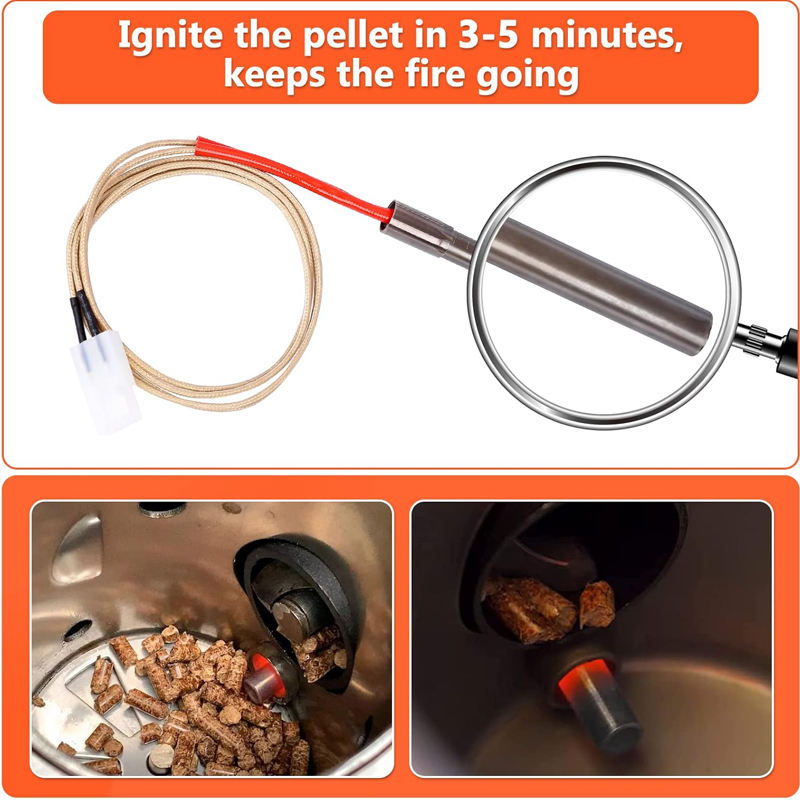 Ignite the pellet in 3-5 minutes, keeps the fire going