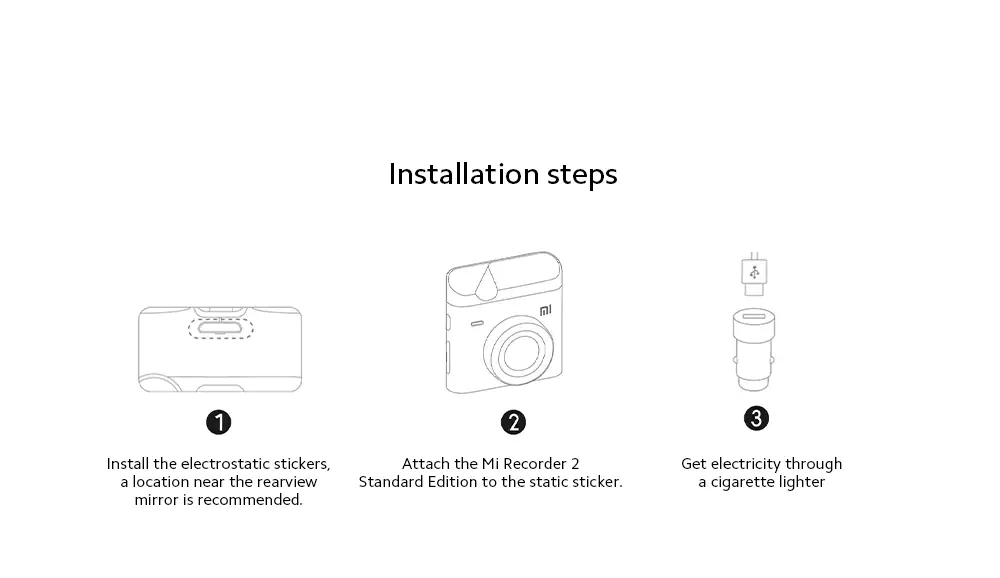 Installation steps

MI

1

Install the electrostatic stickers, a location near the rearview mirror is recommended.

2

Attach the Mi Recorder 2 Standard Edition to the static sticker.

3

Get electricity through a cigarette lighter