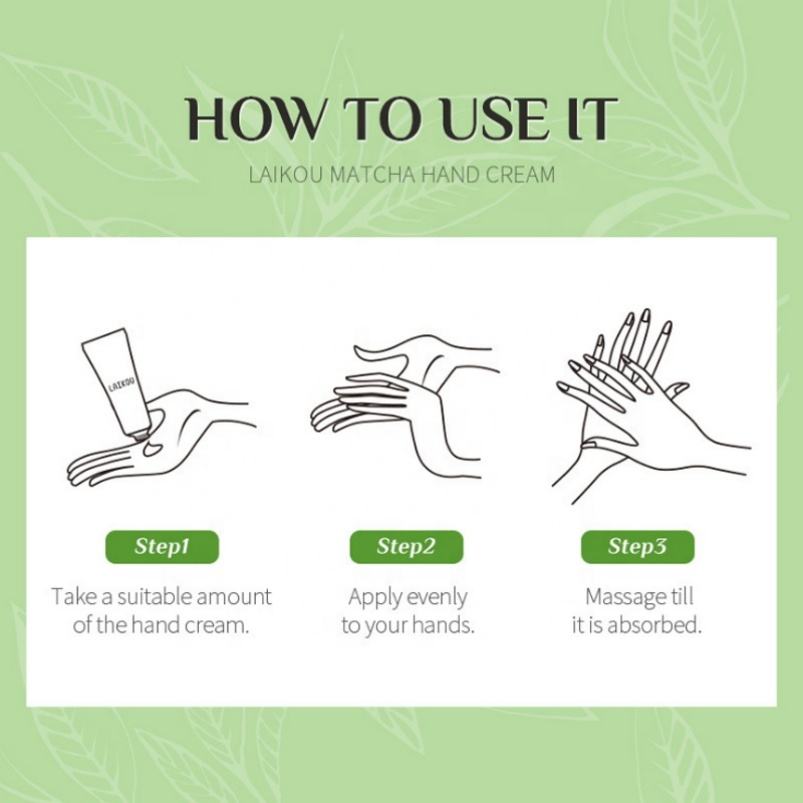 HOW TO USE IT
LAIKOU MATCHA HAND CREAM

LAIKOU

Step1
Take a suitable amount of the hand cream.

Step2
Apply evenly to your hands.

Step3
Massage till it is absorbed.