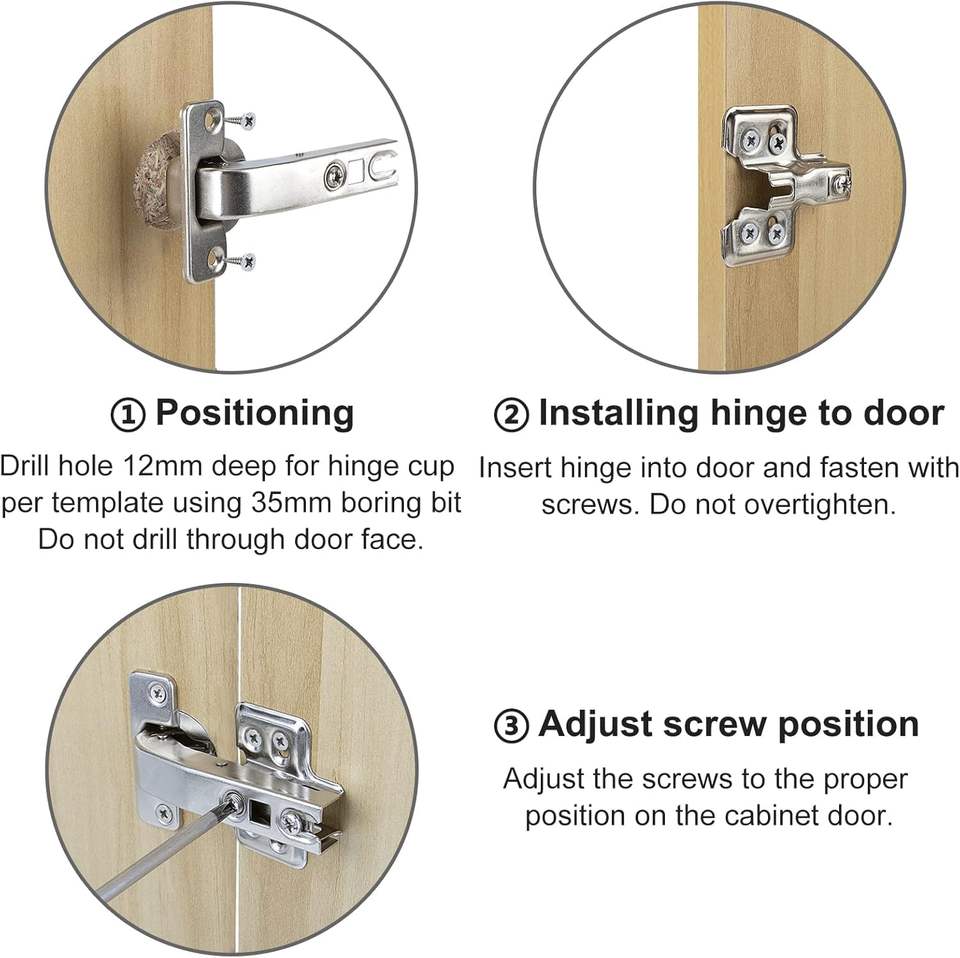 ① Positioning

Drill hole 12mm deep for hinge cup per template using 35mm boring bit Do not drill through door face.

② Installing hinge to door

Insert hinge into door and fasten with screws. Do not overtighten.

③ Adjust screw position

Adjust the screws to the proper position on the cabinet door.