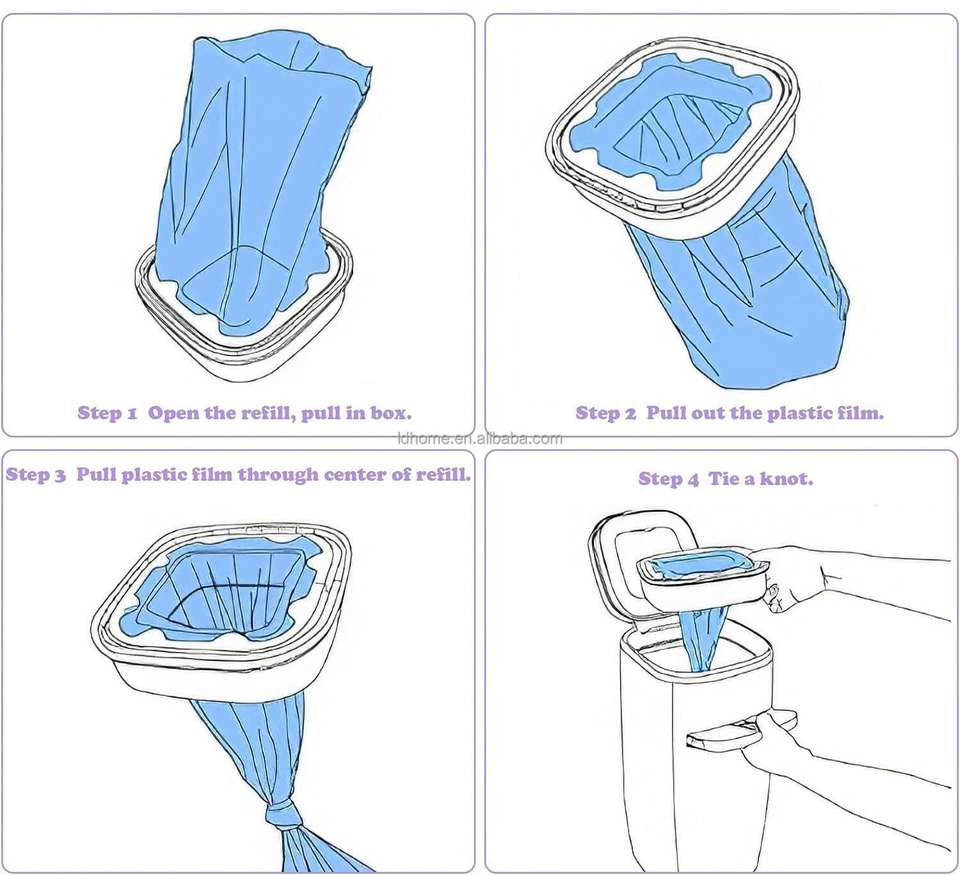 Step 1 Open the refill, pull in box.

Step 2 Pull out the plastic film.

ldhome.en.alibaba.com

Step 3 Pull plastic film through center of refill.

Step 4 Tie a knot.