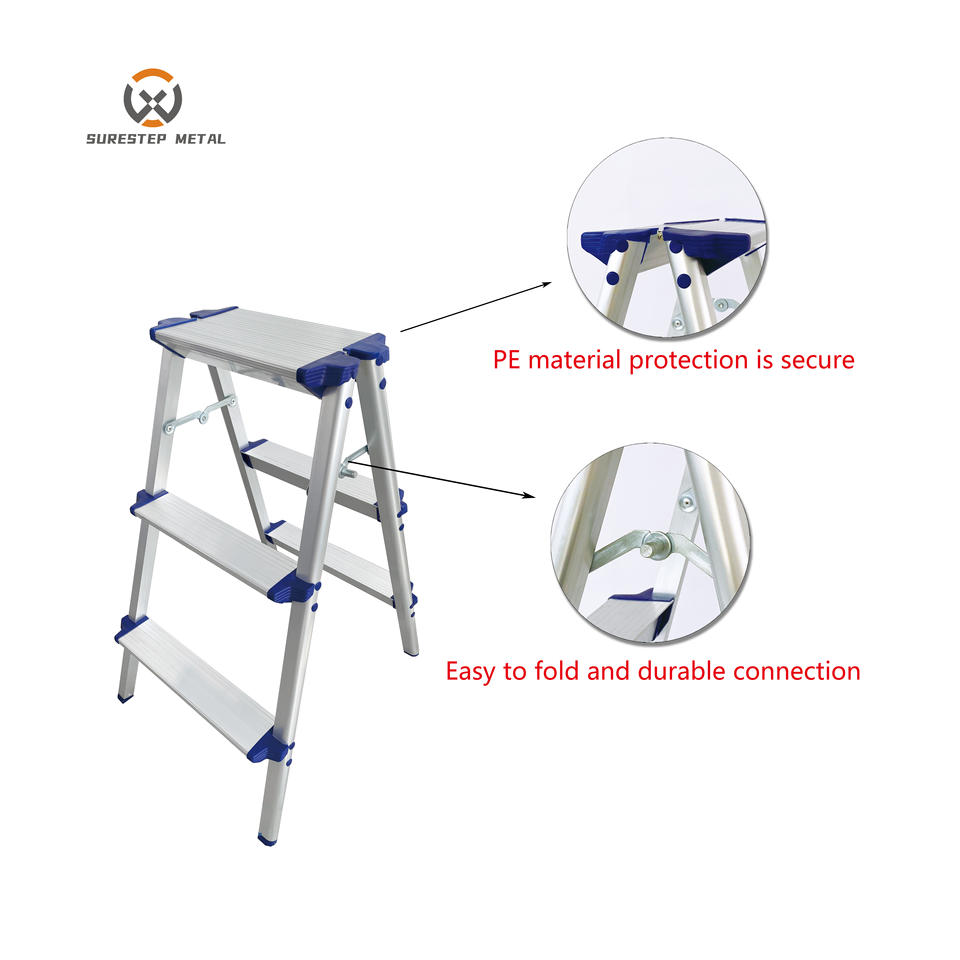 SURESTEP METAL

PE material protection is secure

Easy to fold and durable connection