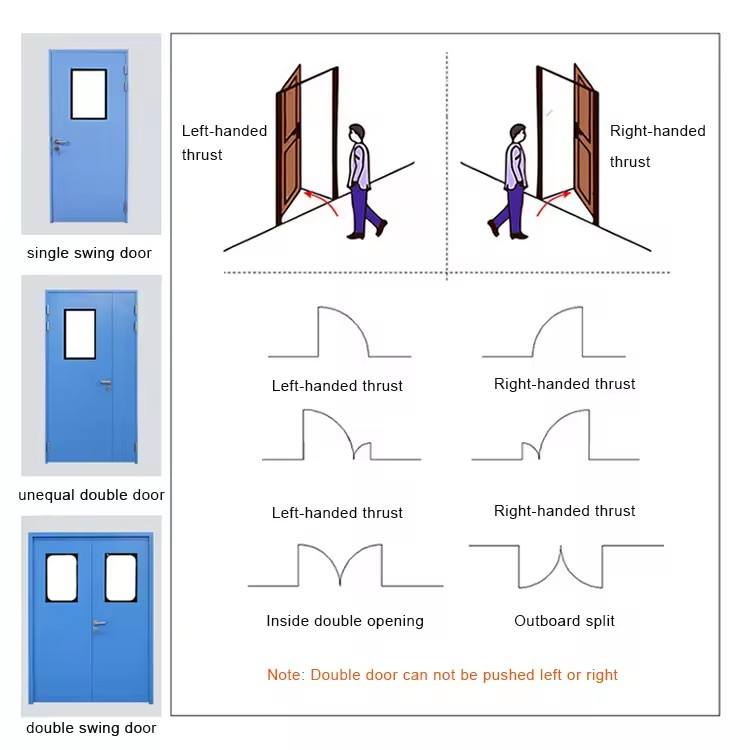 single swing door

unequal double door

double swing door

Left-handed thrust

Right-handed thrust

Left-handed thrust

Right-handed thrust

Left-handed thrust

Right-handed thrust

Inside double opening

Outboard split

Note: Double door can not be pushed left or right