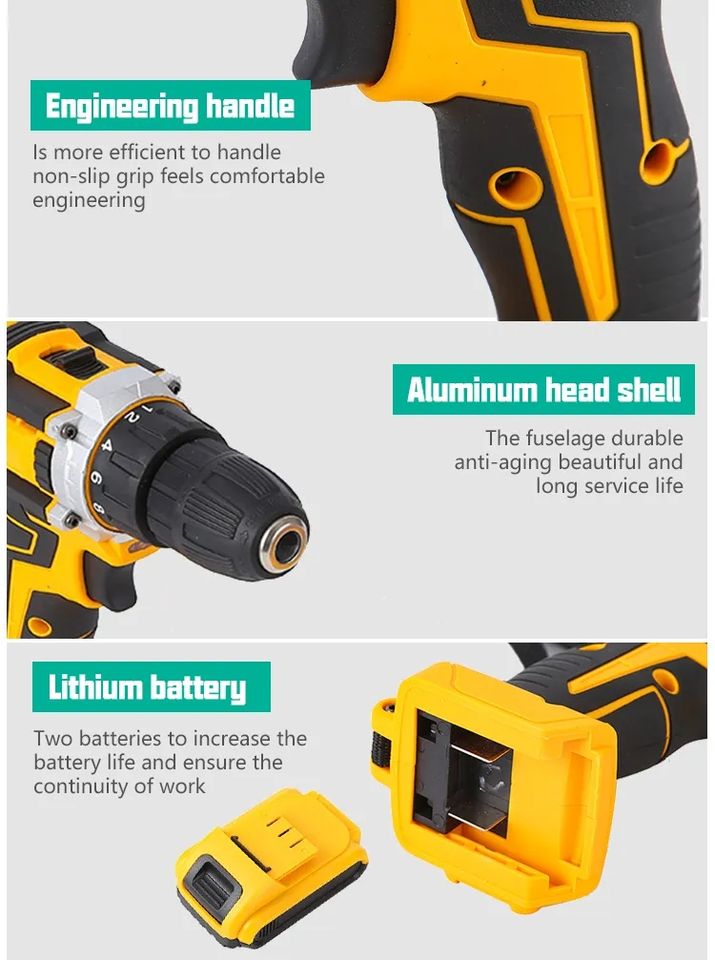 Engineering handle

Is more efficient to handle non-slip grip feels comfortable engineering

1 2 4 6 8

Aluminum head shell

The fuselage durable anti-aging beautiful and long service life

Lithium battery

Two batteries to increase the battery life and ensure the continuity of work