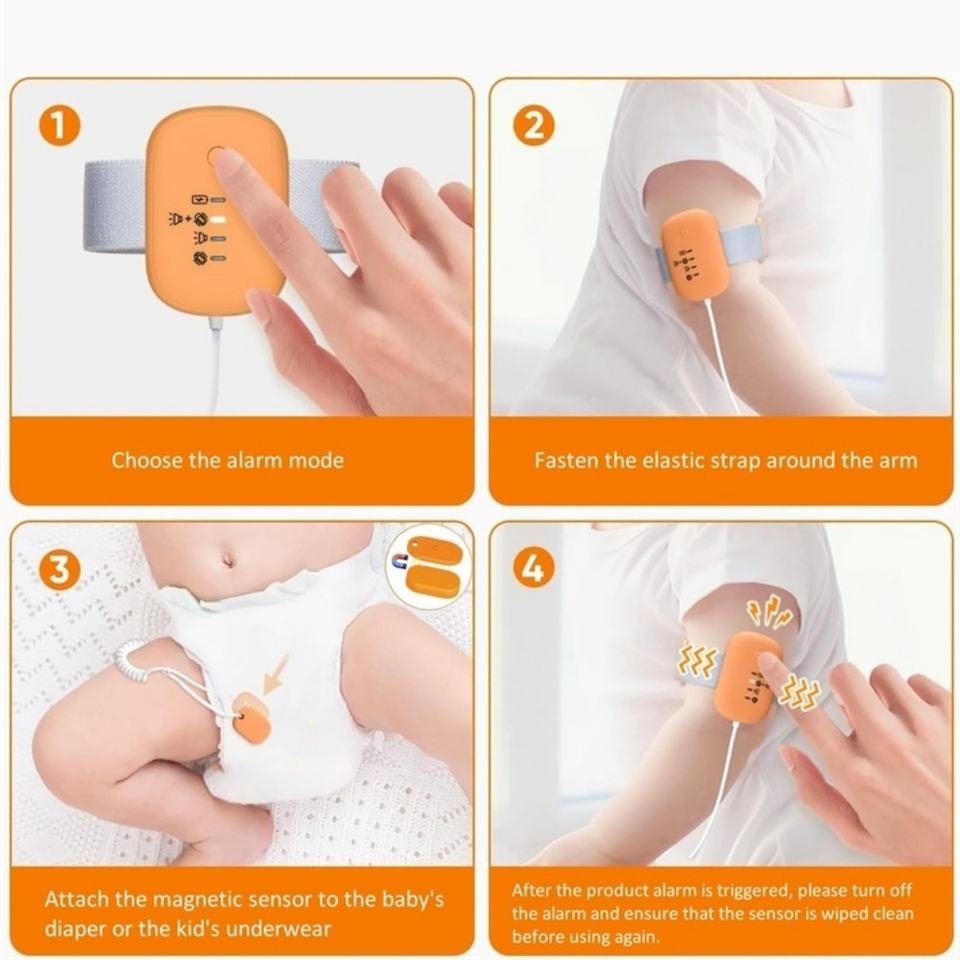 1

Choose the alarm mode

2

Fasten the elastic strap around the arm

3

Attach the magnetic sensor to the baby's diaper or the kid's underwear

4

After the product alarm is triggered, please turn off the alarm and ensure that the sensor is wiped clean before using again.