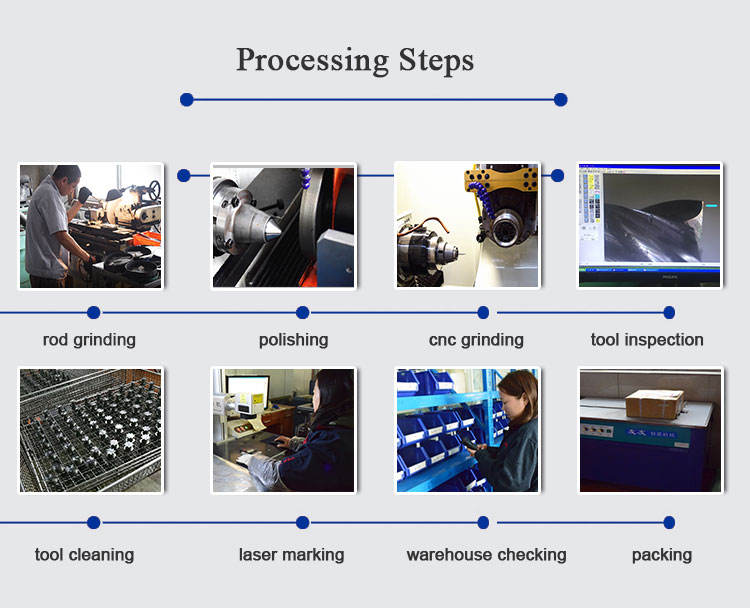 Processing Steps

rod grinding

polishing

cnc grinding

tool inspection

tool cleaning

laser marking

warehouse checking

packing