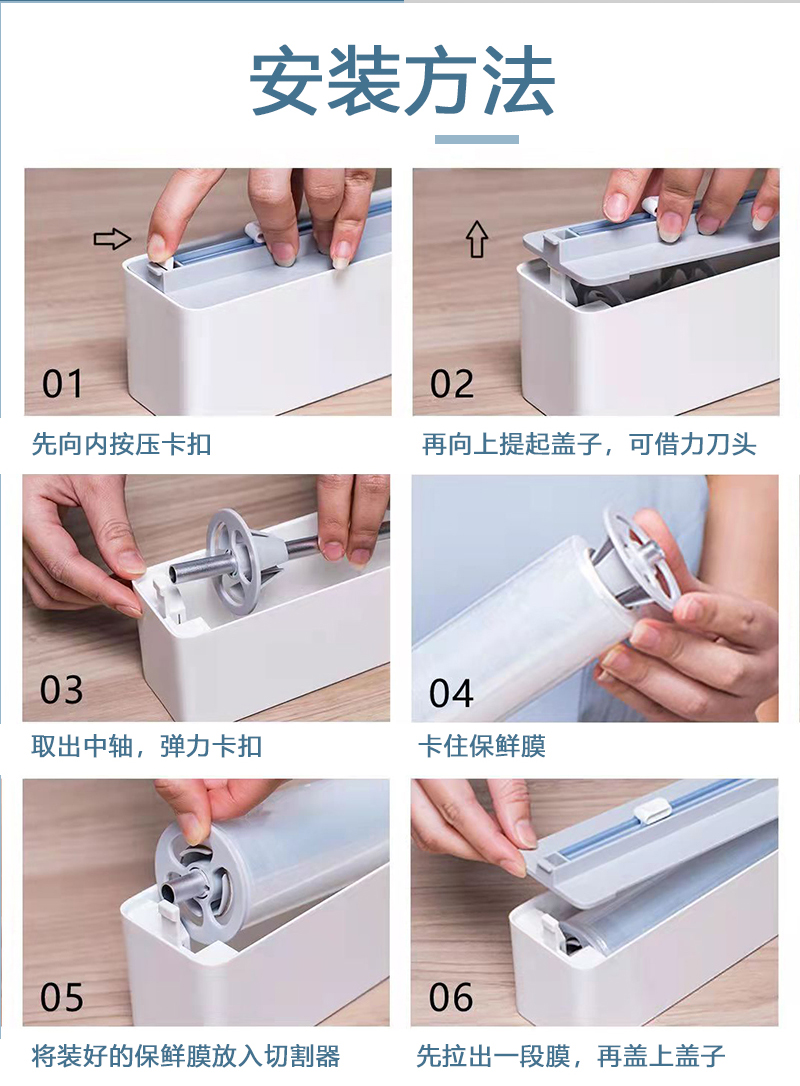 安装方法

01

先向内按压卡扣

02

再向上提起盖子，可借力刀头

03

取出中轴，弹力卡扣

04

卡住保鲜膜

05

将装好的保鲜膜放入切割器

06

先拉出一段膜，再盖上盖子