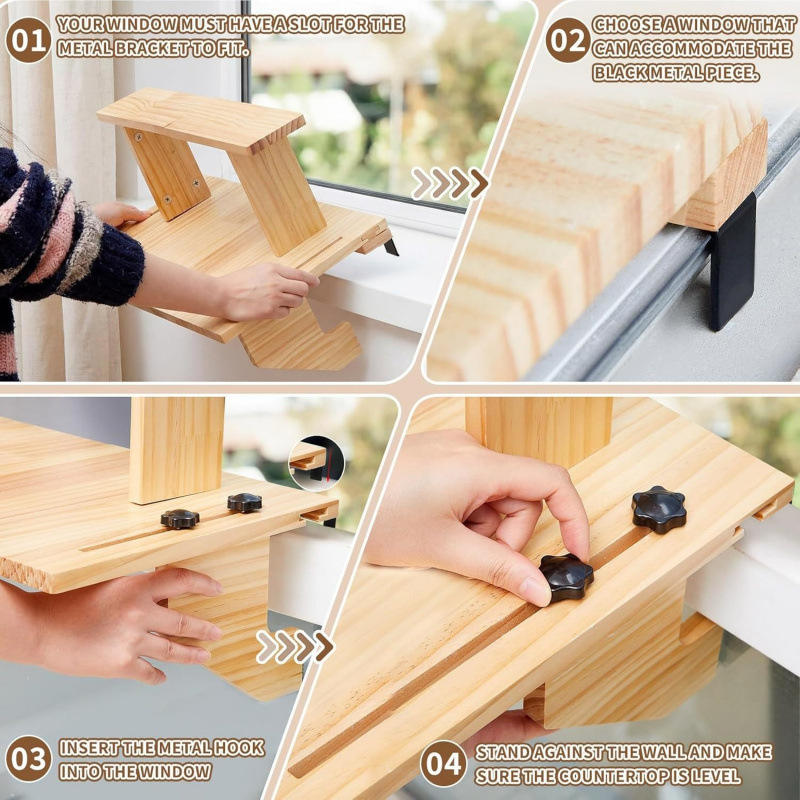 01 YOUR WINDOW MUST HAVE A SLOT FOR THE METAL BRACKET TO FIT.

02 CHOOSE A WINDOW THAT CAN ACCOMMODATE THE BLACK METAL PIECE.

03 INSERT THE METAL HOOK INTO THE WINDOW

04 STAND AGAINST THE WALL AND MAKE SURE THE COUNTERTOP IS LEVEL