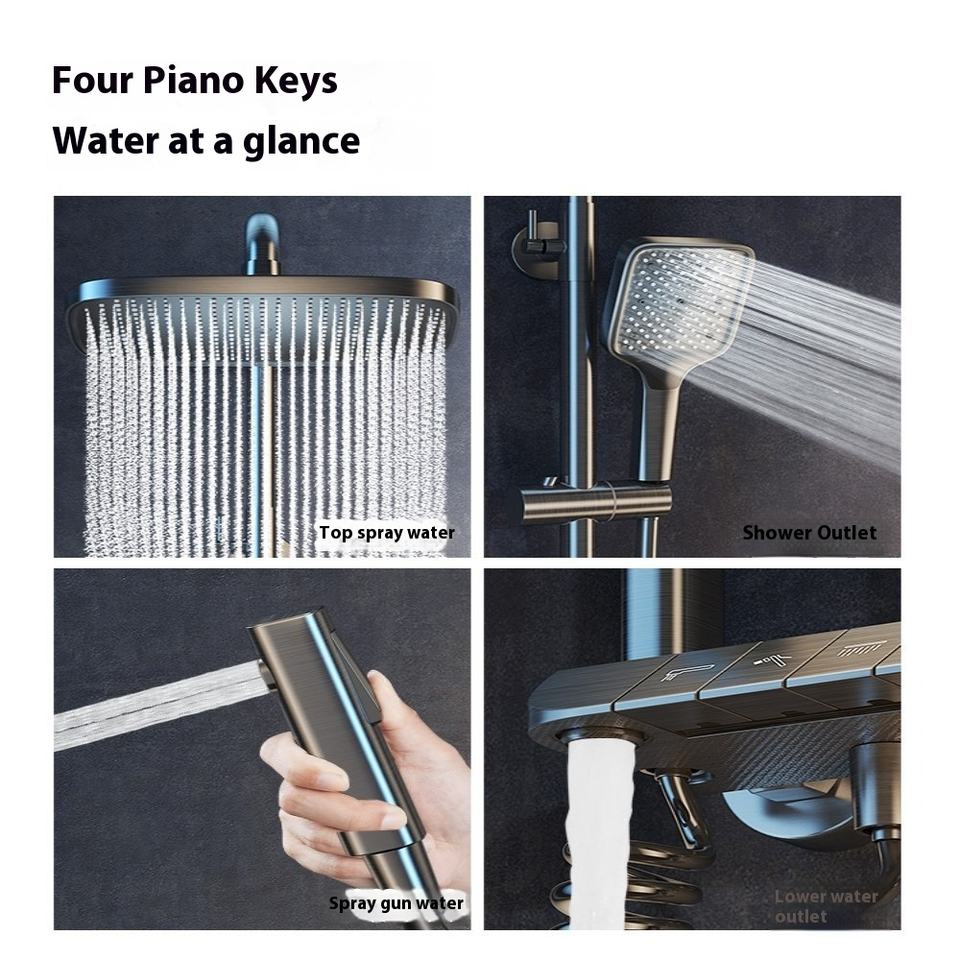 Four Piano Keys
Water at a glance

Top spray water

Shower Outlet

Spray gun water

Lower water outlet