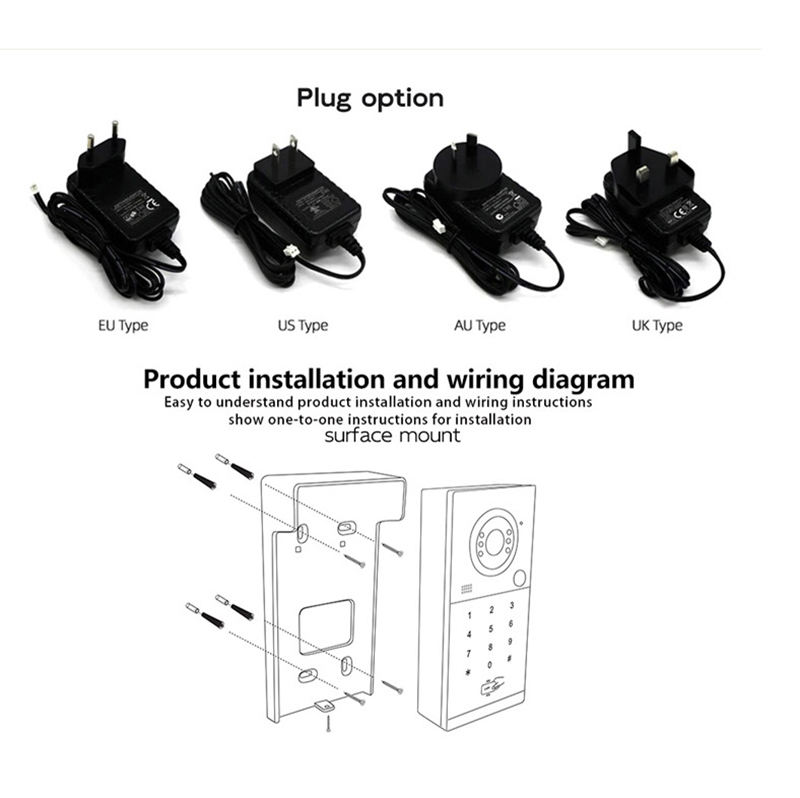 Plug option

EU Type

US Type

AU Type

UK Type

Product installation and wiring diagram

Easy to understand product installation and wiring instructions show one-to-one instructions for installation

surface mount

1 2 3
4 5 6
7 8 9
* 0 #