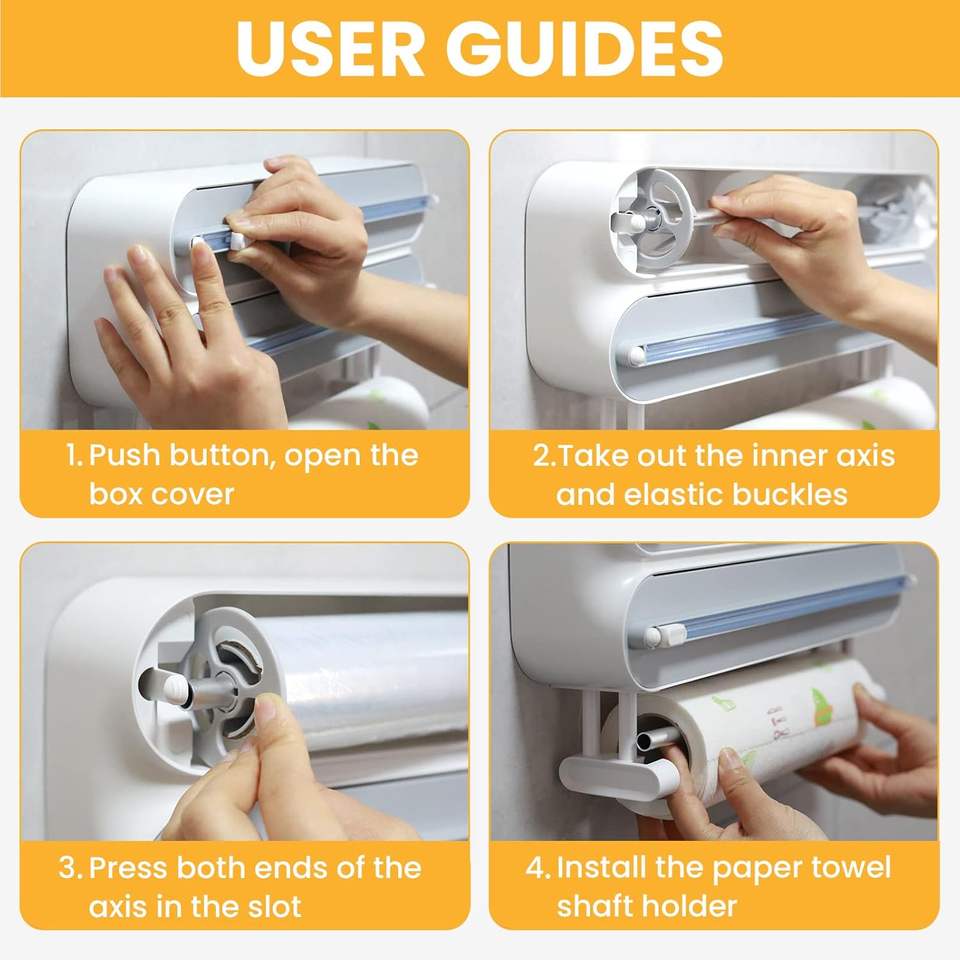 USER GUIDES

1. Push button, open the box cover

2.Take out the inner axis and elastic buckles

3. Press both ends of the axis in the slot

4. Install the paper towel shaft holder