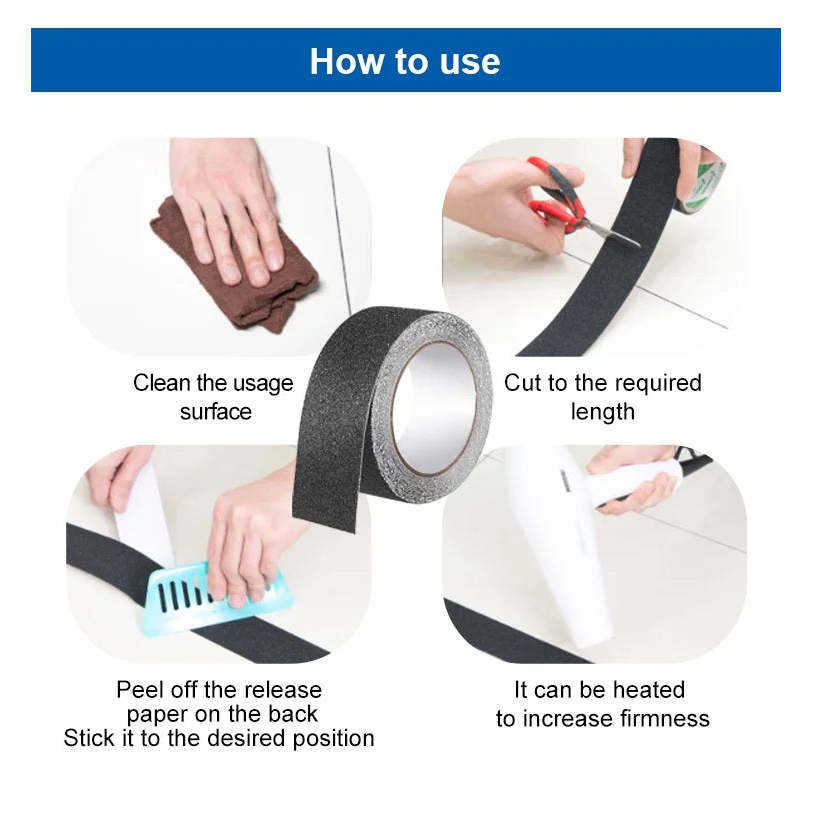 How to use

Clean the usage surface

Cut to the required length

Peel off the release paper on the back
Stick it to the desired position

It can be heated to increase firmness