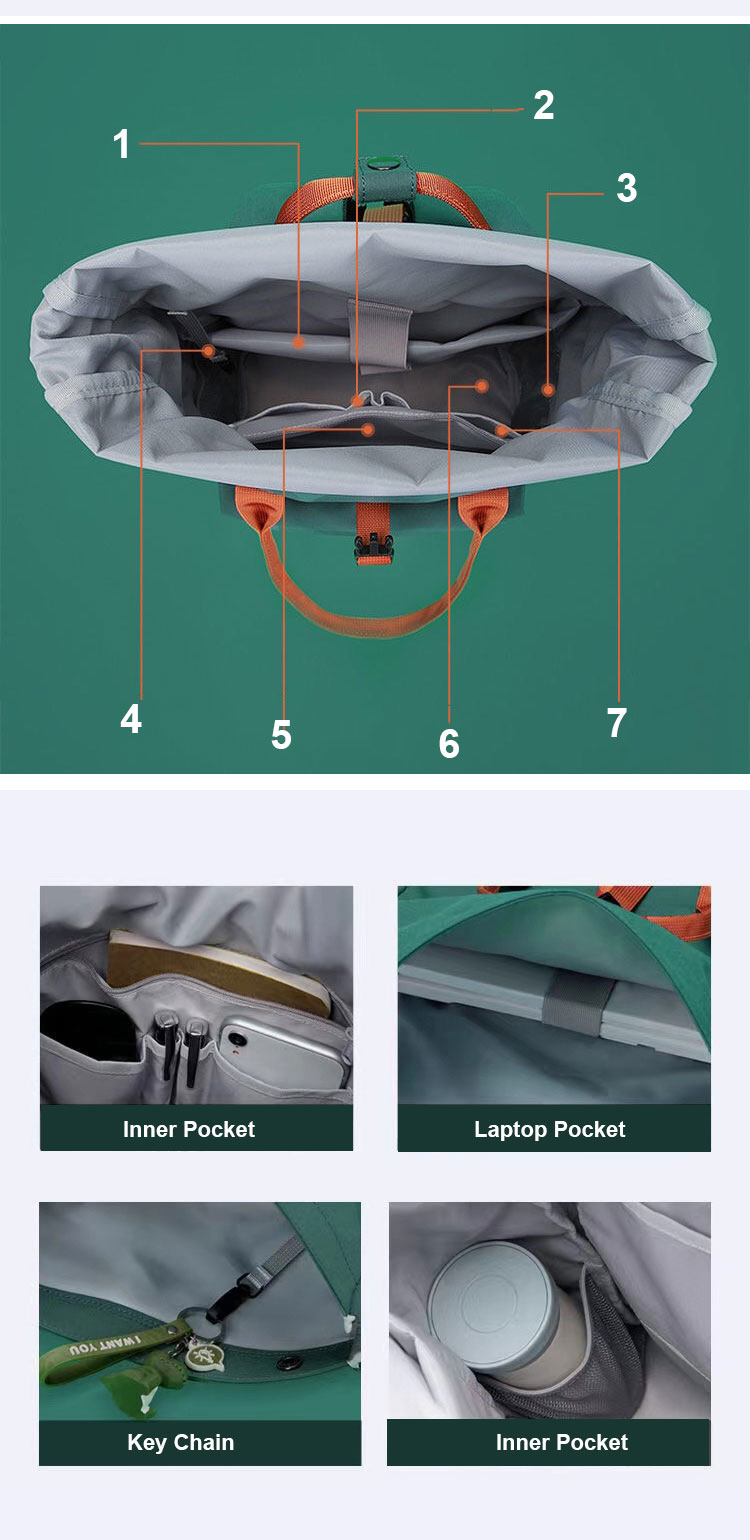 1
2
3
4
5
6
7

Inner Pocket

Laptop Pocket

I WANT YOU

Key Chain

Inner Pocket