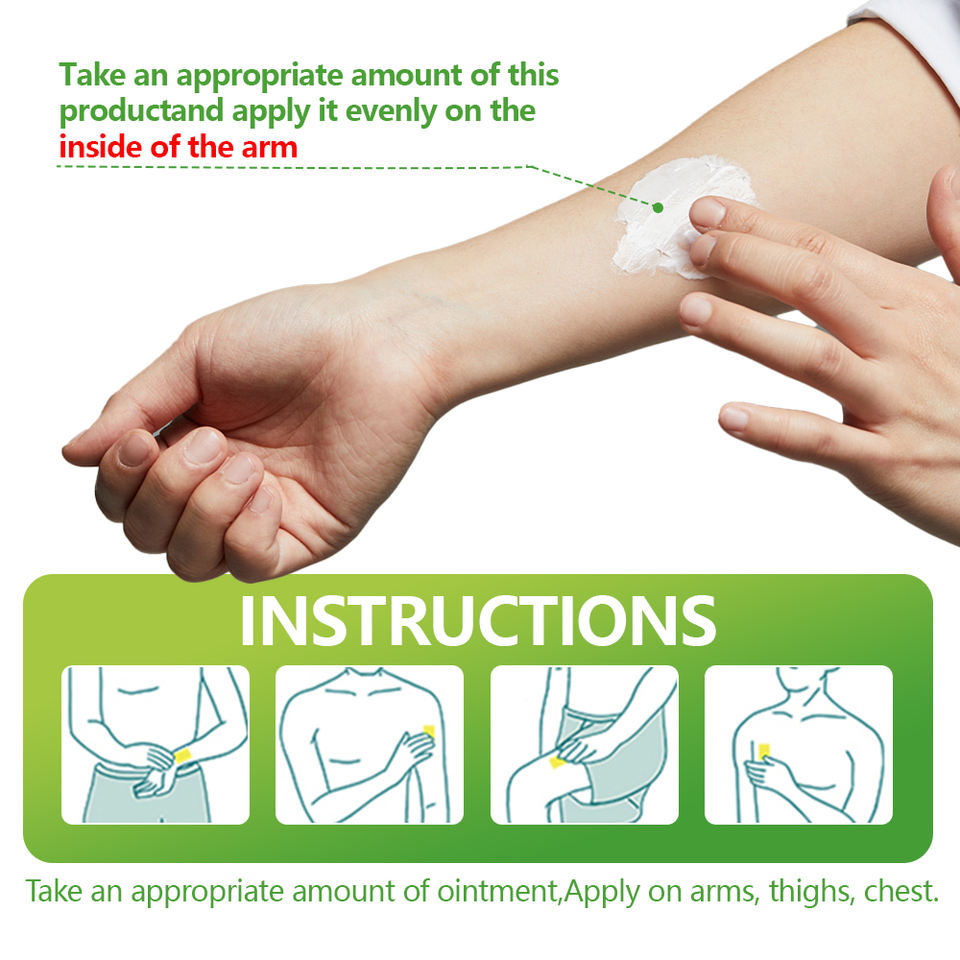 Take an appropriate amount of this productand apply it evenly on the inside of the arm

INSTRUCTIONS

Take an appropriate amount of ointment,Apply on arms, thighs, chest.