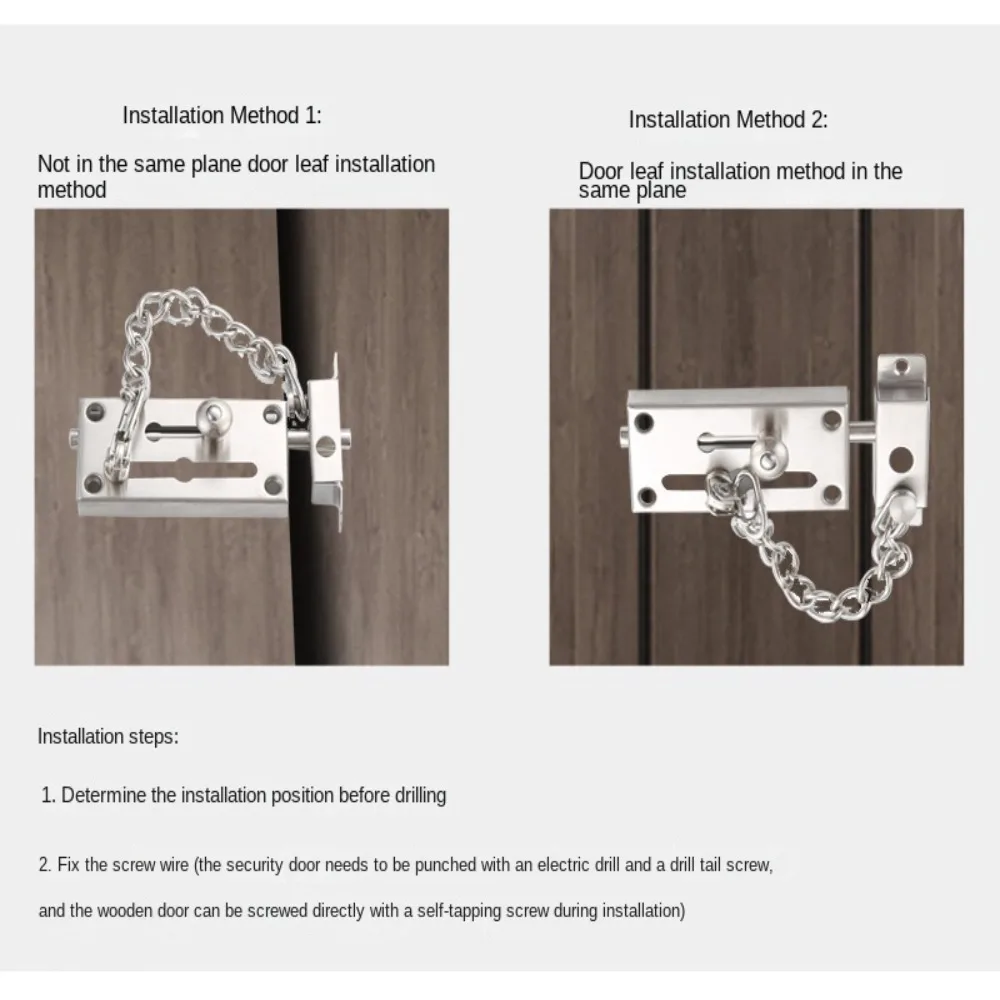 Installation Method 1:

Not in the same plane door leaf installation method

Installation Method 2:

Door leaf installation method in the same plane

Installation steps:

1. Determine the installation position before drilling

2. Fix the screw wire (the security door needs to be punched with an electric drill and a drill tail screw, and the wooden door can be screwed directly with a self-tapping screw during installation)