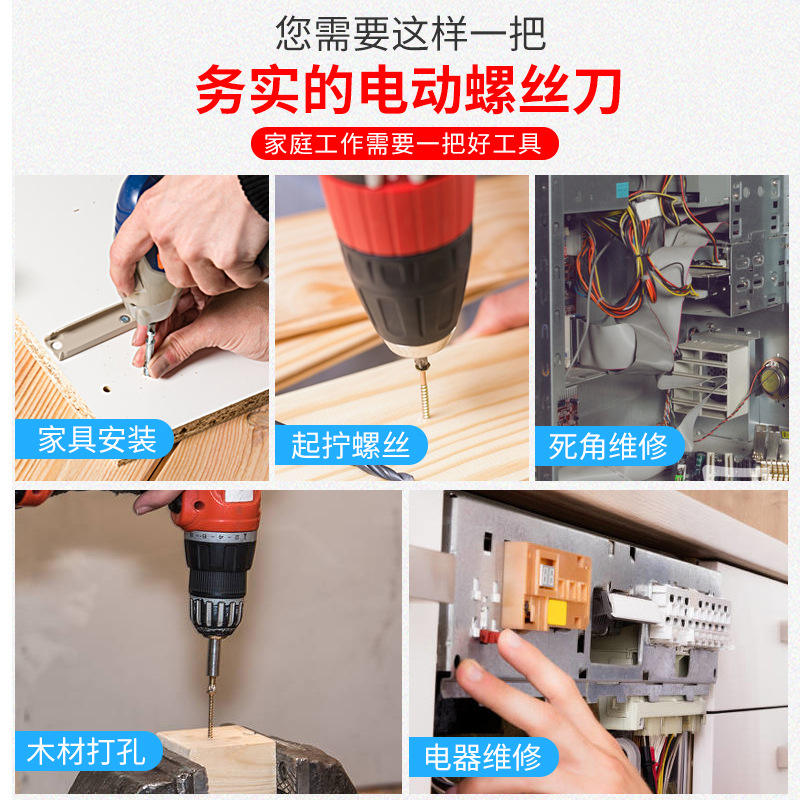 您需要这样一把
务实的电动螺丝刀
家庭工作需要一把好工具

家具安装
起拧螺丝
死角维修
木材打孔
电器维修