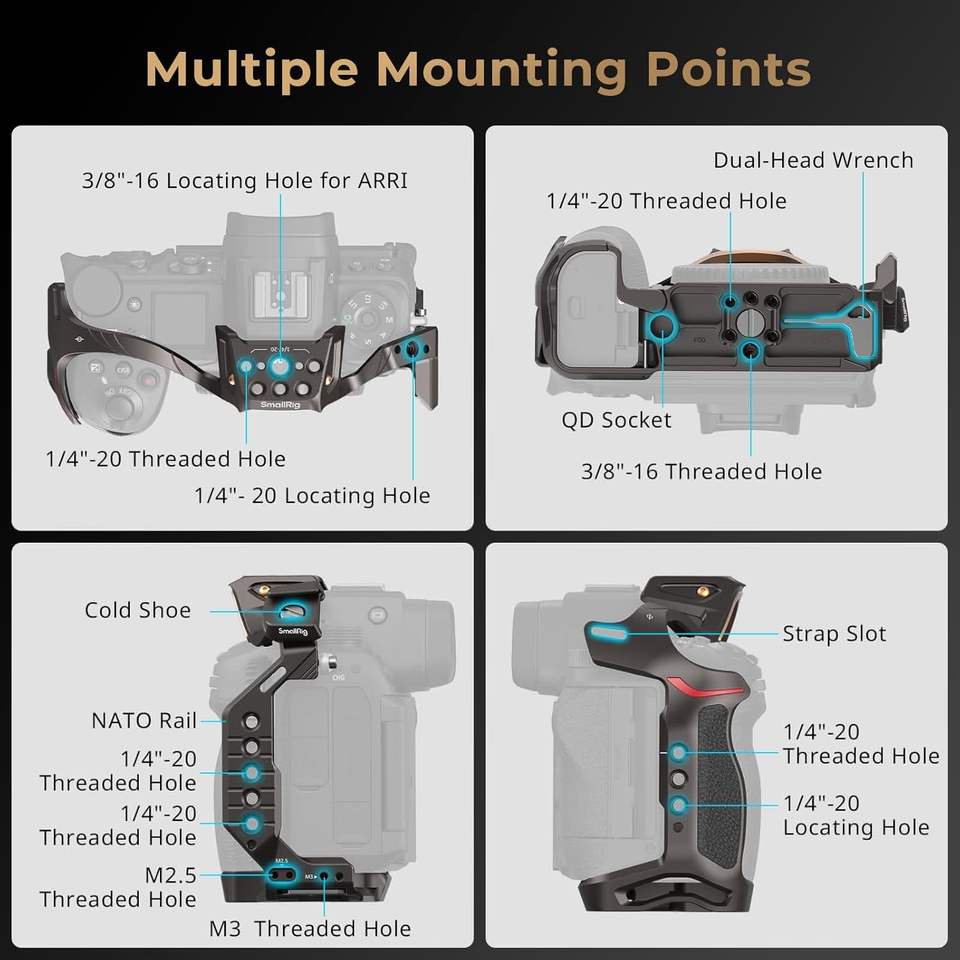 Multiple Mounting Points

3/8"-16 Locating Hole for ARRI

SmallRig

1/4"-20 Threaded Hole

1/4"- 20 Locating Hole

Dual-Head Wrench

1/4"-20 Threaded Hole

QD Socket

3/8"-16 Threaded Hole

Cold Shoe

SmallRig

NATO Rail

1/4"-20 Threaded Hole

1/4"-20 Threaded Hole

M2.5 Threaded Hole

M2.5

M3

M3 Threaded Hole

Strap Slot

1/4"-20 Threaded Hole

1/4"-20 Locating Hole