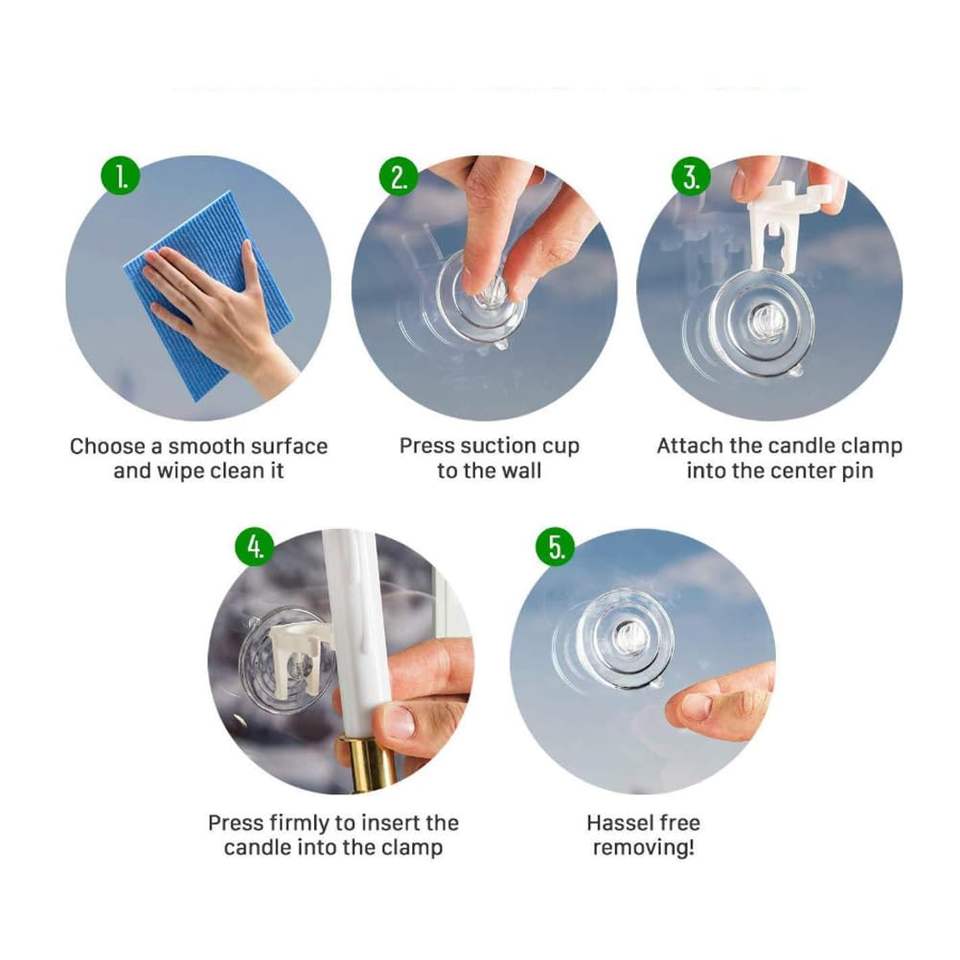 1.

Choose a smooth surface and wipe clean it

2.

Press suction cup to the wall

3.

Attach the candle clamp into the center pin

4.

Press firmly to insert the candle into the clamp

5.

Hassel free removing!