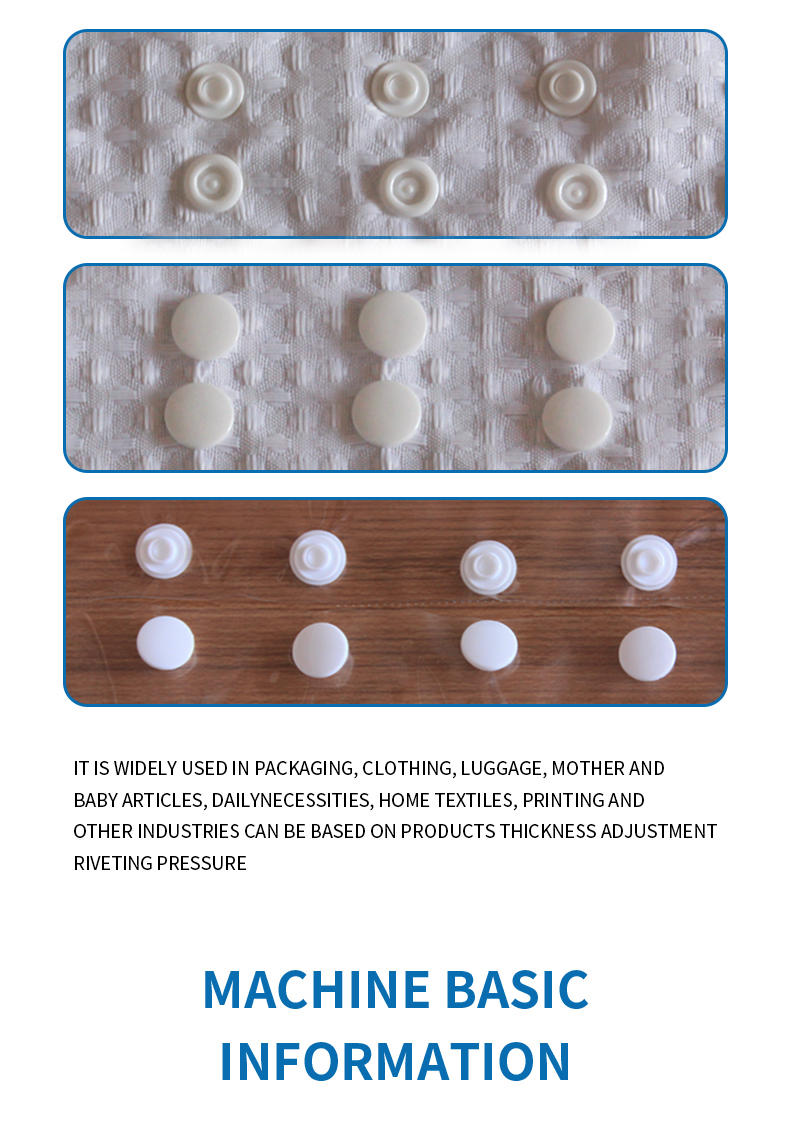 IT IS WIDELY USED IN PACKAGING, CLOTHING, LUGGAGE, MOTHER AND BABY ARTICLES, DAILYNECESSITIES, HOME TEXTILES, PRINTING AND OTHER INDUSTRIES CAN BE BASED ON PRODUCTS THICKNESS ADJUSTMENT RIVETING PRESSURE

MACHINE BASIC INFORMATION