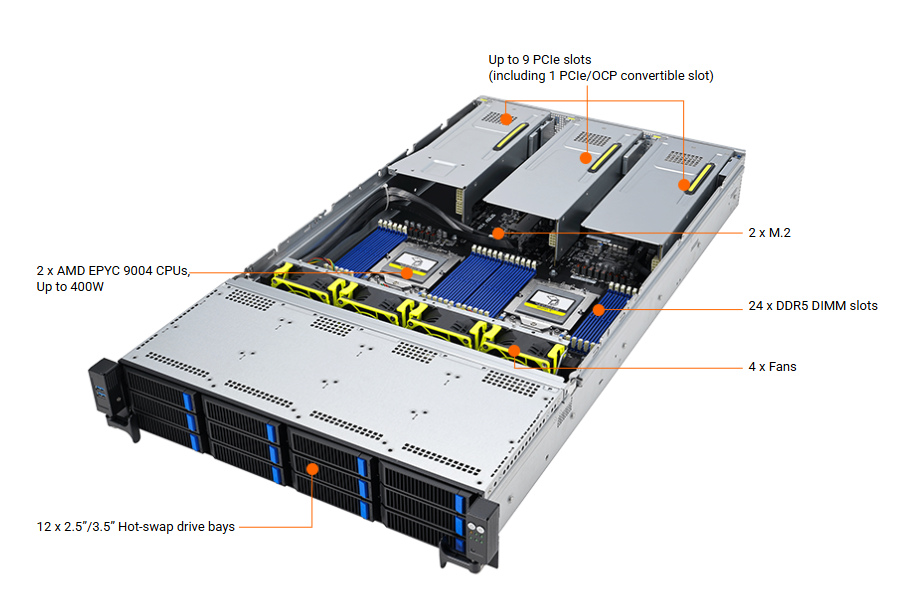 Up to 9 PCIe slots
(including 1 PCIe/OCP convertible slot)

2 x M.2

2 x AMD EPYC 9004 CPUs,
Up to 400W

24 x DDR5 DIMM slots

4 x Fans

12 x 2.5"/3.5" Hot-swap drive bays