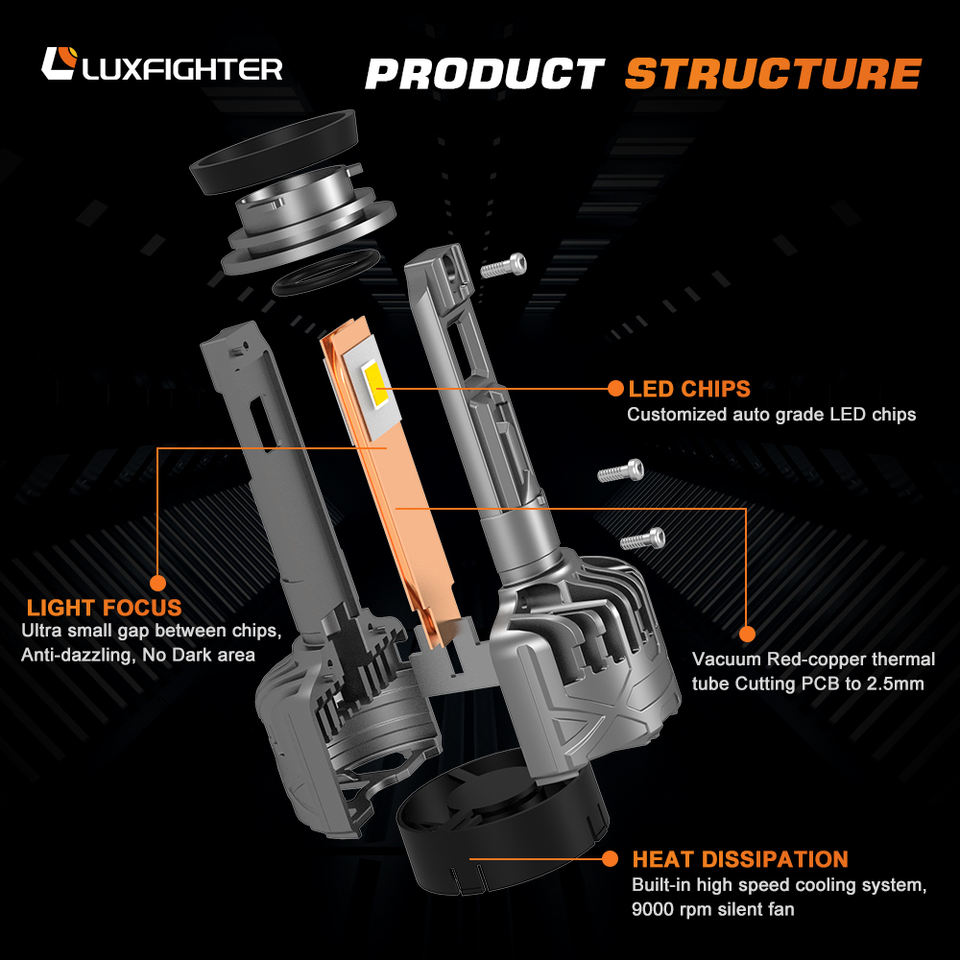 LUXFIGHTER

PRODUCT STRUCTURE

LED CHIPS
Customized auto grade LED chips

LIGHT FOCUS
Ultra small gap between chips, Anti-dazzling, No Dark area

Vacuum Red-copper thermal tube Cutting PCB to 2.5mm

HEAT DISSIPATION
Built-in high speed cooling system, 9000 rpm silent fan