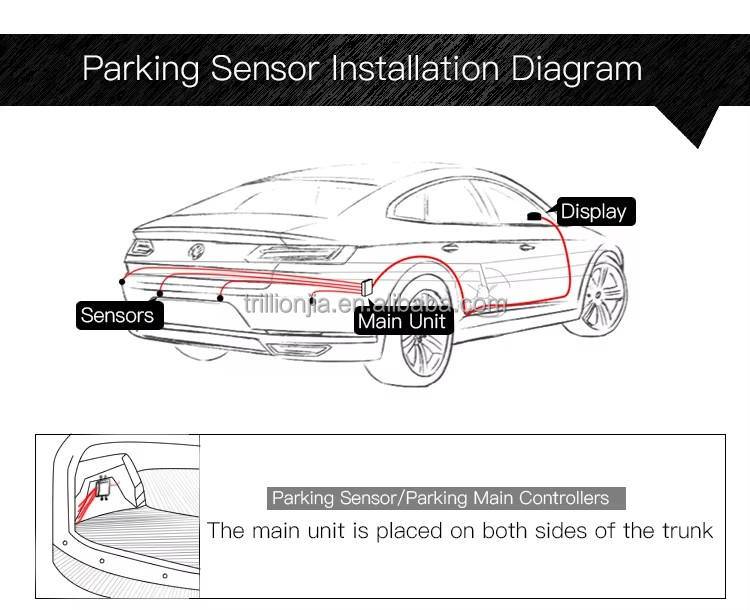 Parking Sensor Installation Diagram

Display

Sensors

trillionjia.en.alibaba.com

Main Unit

Parking Sensor/Parking Main Controllers

The main unit is placed on both sides of the trunk