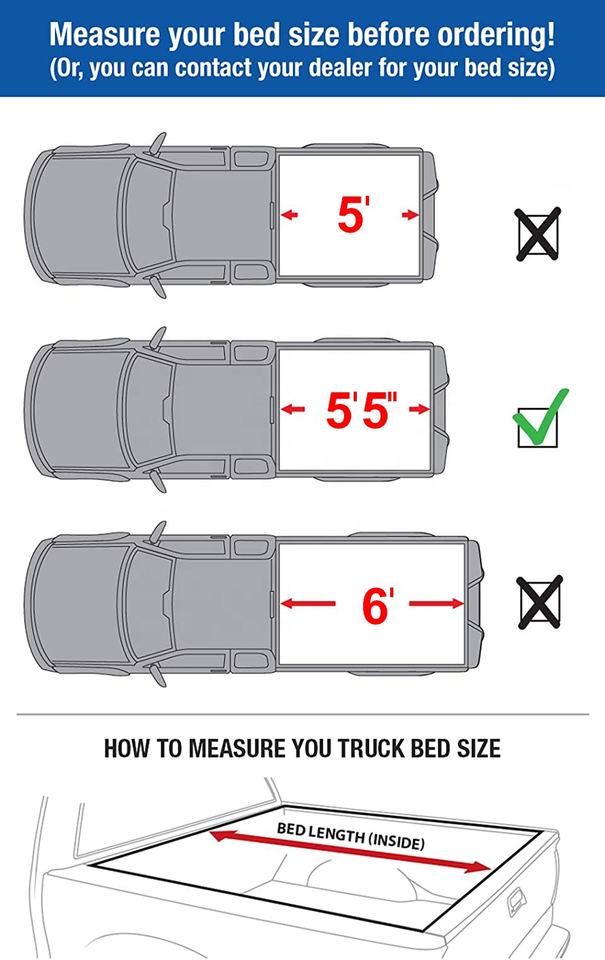 Measure your bed size before ordering!
(Or, you can contact your dealer for your bed size)

5'

5'5"

6'

HOW TO MEASURE YOU TRUCK BED SIZE

BED LENGTH (INSIDE)