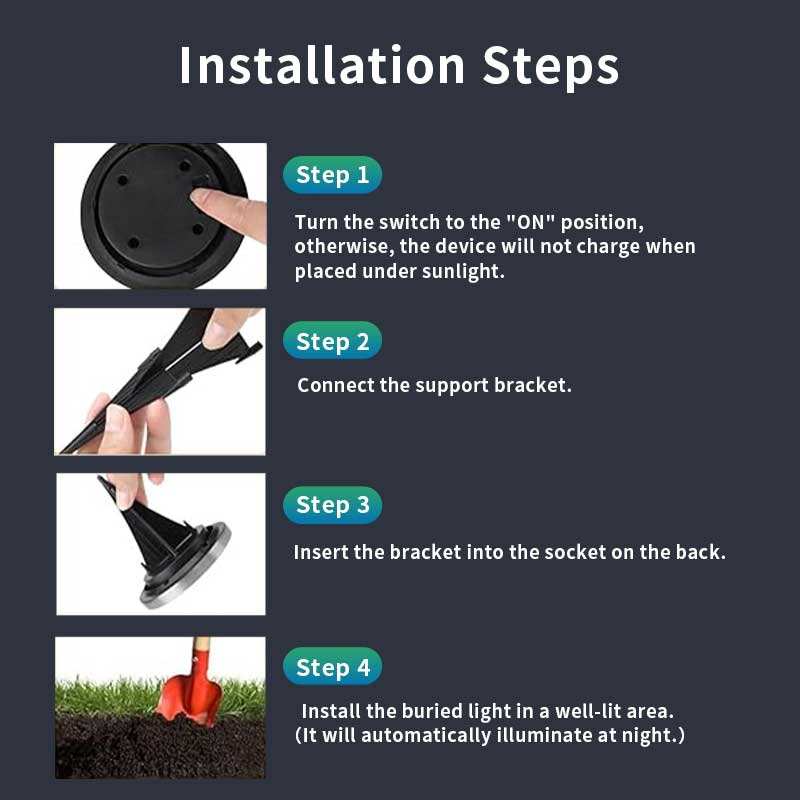 Installation Steps

Step 1

Turn the switch to the "ON" position, otherwise, the device will not charge when placed under sunlight.

Step 2

Connect the support bracket.

Step 3

Insert the bracket into the socket on the back.

Step 4

Install the buried light in a well-lit area. (It will automatically illuminate at night.)