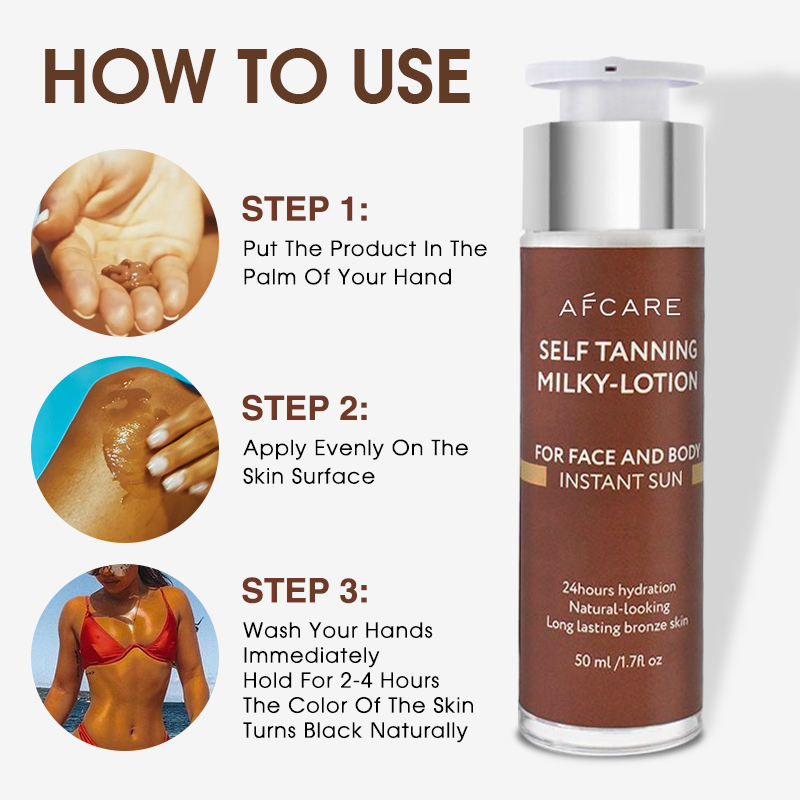 HOW TO USE

STEP 1:
Put The Product In The Palm Of Your Hand

STEP 2:
Apply Evenly On The Skin Surface

STEP 3:
Wash Your Hands Immediately
Hold For 2-4 Hours
The Color Of The Skin Turns Black Naturally

AFCARE
SELF TANNING MILKY-LOTION
FOR FACE AND BODY
INSTANT SUN
24hours hydration
Natural-looking
Long lasting bronze skin
50 ml /1.7fl oz