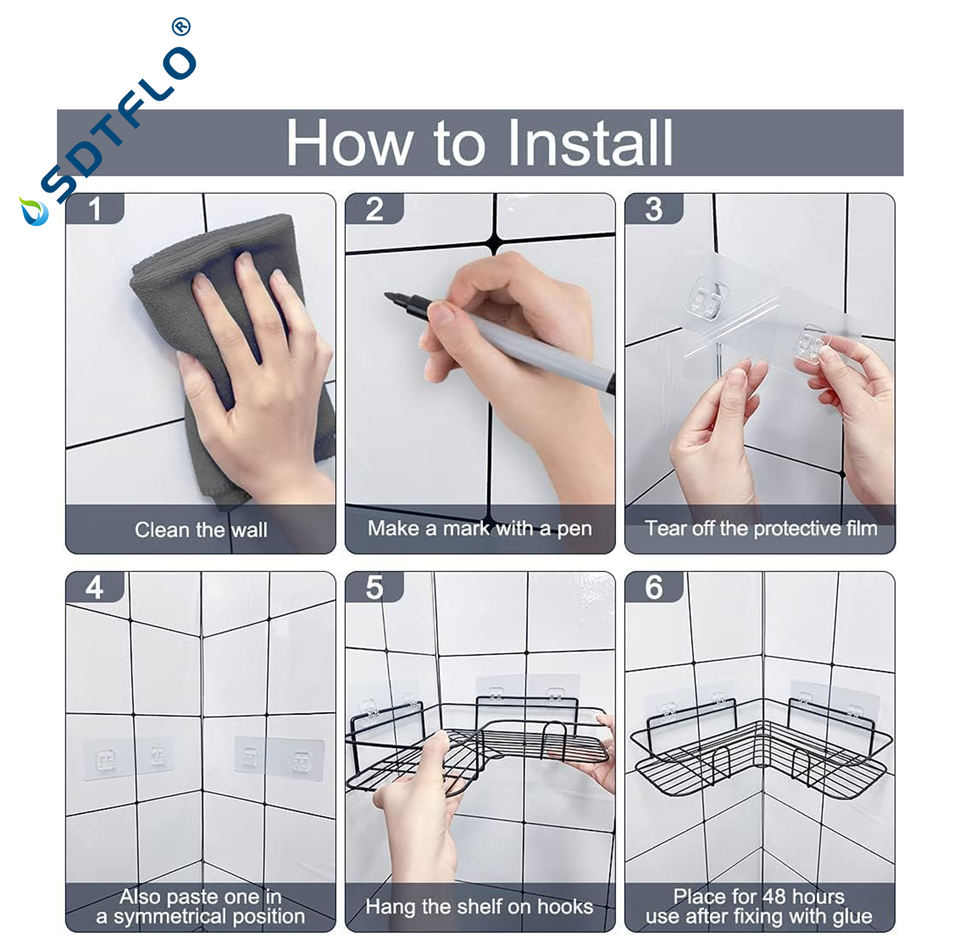 SDTFLO®

How to Install

1
Clean the wall

2
Make a mark with a pen

3
Tear off the protective film

4
Also paste one in a symmetrical position

5
Hang the shelf on hooks

6
Place for 48 hours use after fixing with glue