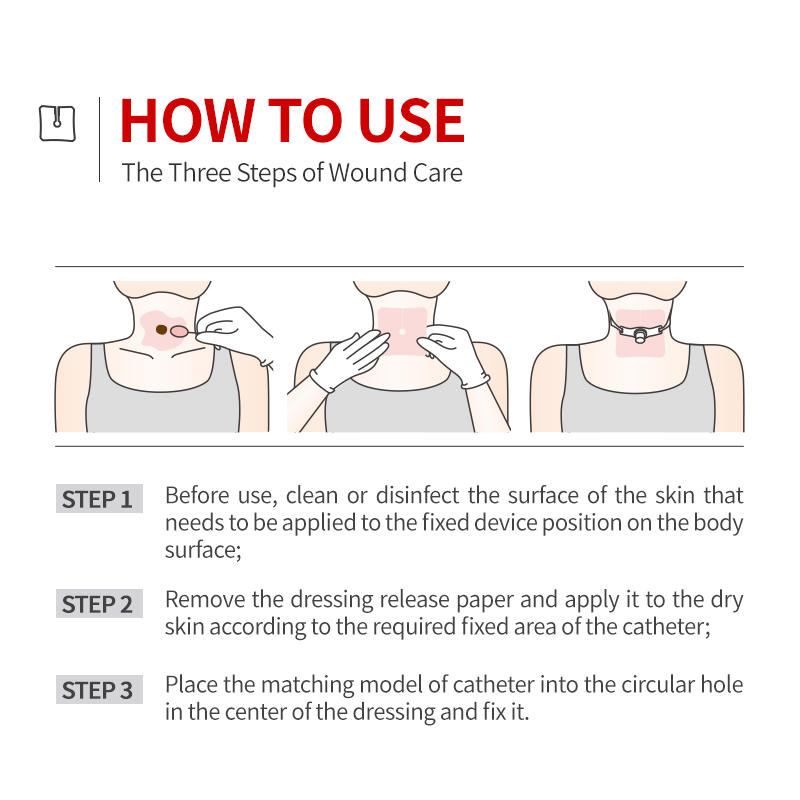 HOW TO USE
The Three Steps of Wound Care

STEP 1 Before use, clean or disinfect the surface of the skin that needs to be applied to the fixed device position on the body surface;

STEP 2 Remove the dressing release paper and apply it to the dry skin according to the required fixed area of the catheter;

STEP 3 Place the matching model of catheter into the circular hole in the center of the dressing and fix it.