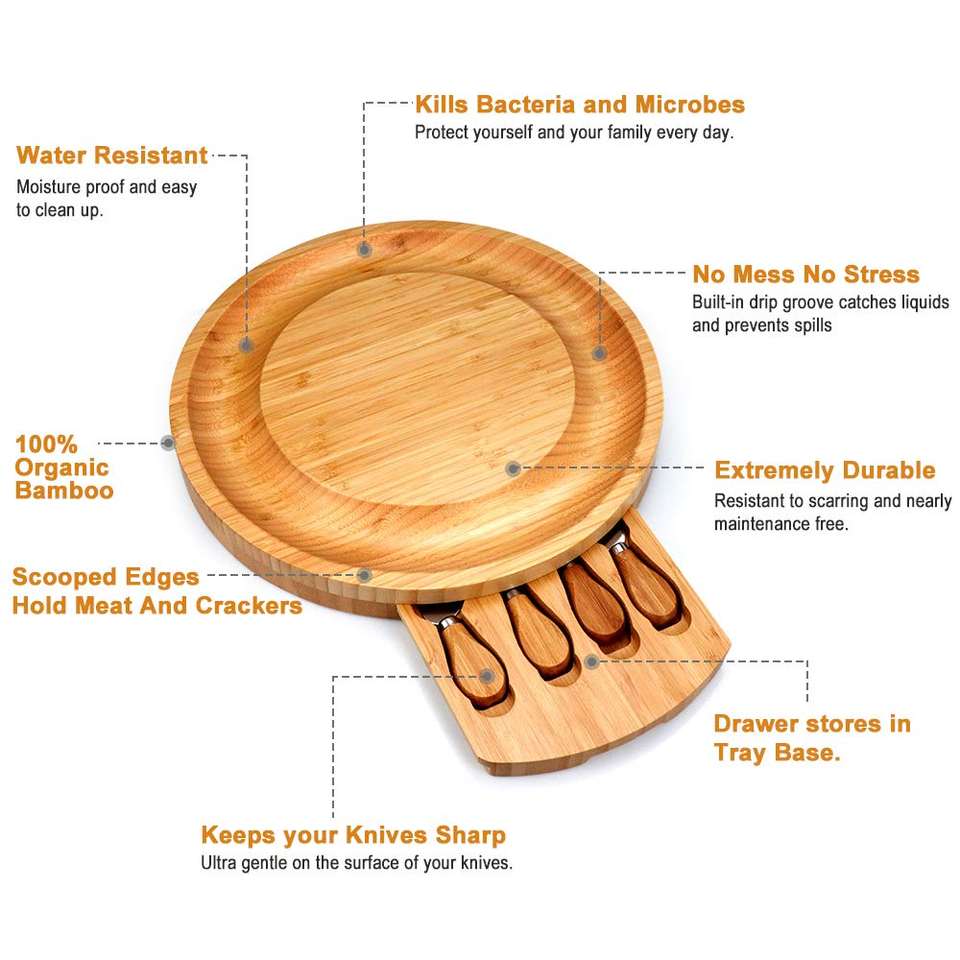 Kills Bacteria and Microbes
Protect yourself and your family every day.

Water Resistant
Moisture proof and easy to clean up.

No Mess No Stress
Built-in drip groove catches liquids and prevents spills

100% Organic Bamboo

Extremely Durable
Resistant to scarring and nearly maintenance free.

Scooped Edges Hold Meat And Crackers

Drawer stores in Tray Base.

Keeps your Knives Sharp
Ultra gentle on the surface of your knives.