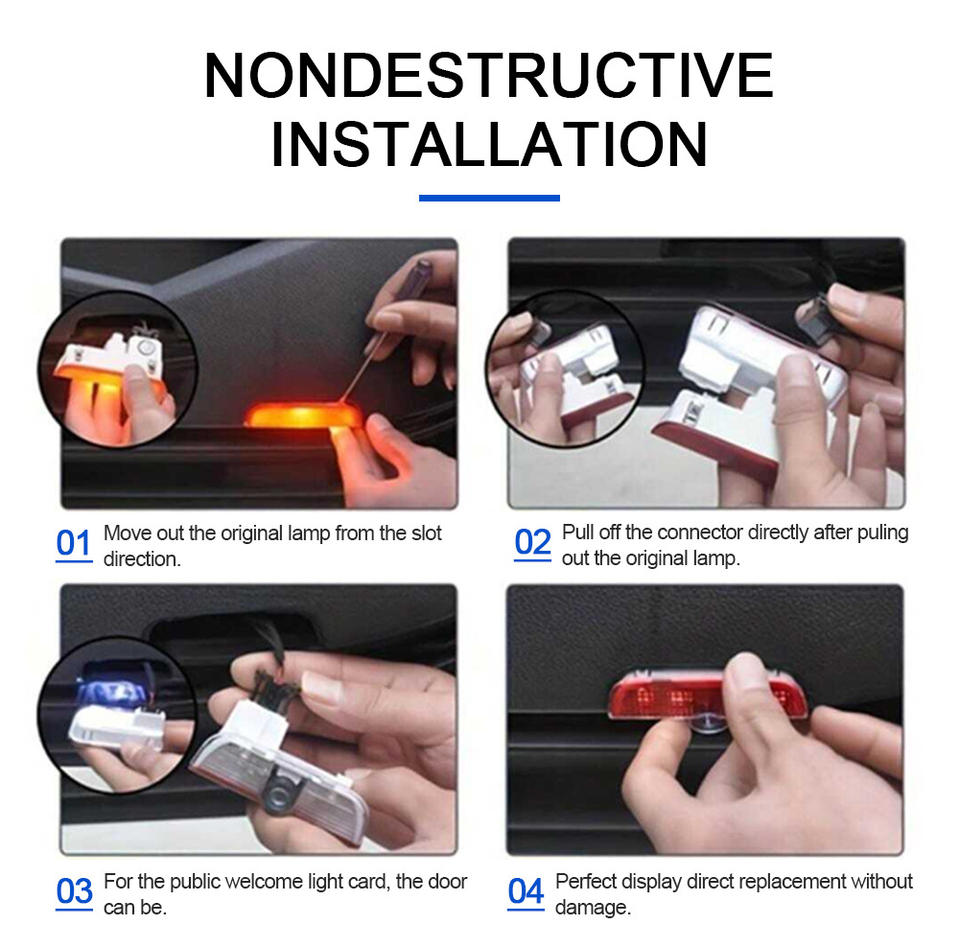 NONDESTRUCTIVE INSTALLATION

01 Move out the original lamp from the slot direction.

02 Pull off the connector directly after puling out the original lamp.

03 For the public welcome light card, the door can be.

04 Perfect display direct replacement without damage.