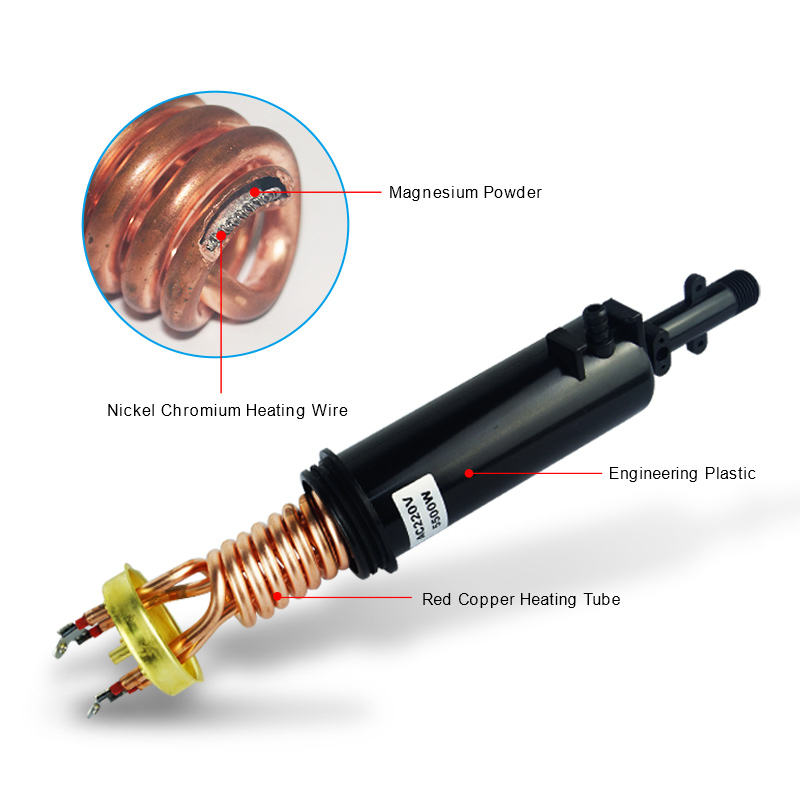 Magnesium Powder

Nickel Chromium Heating Wire

Engineering Plastic

AC220V
5500W

Red Copper Heating Tube