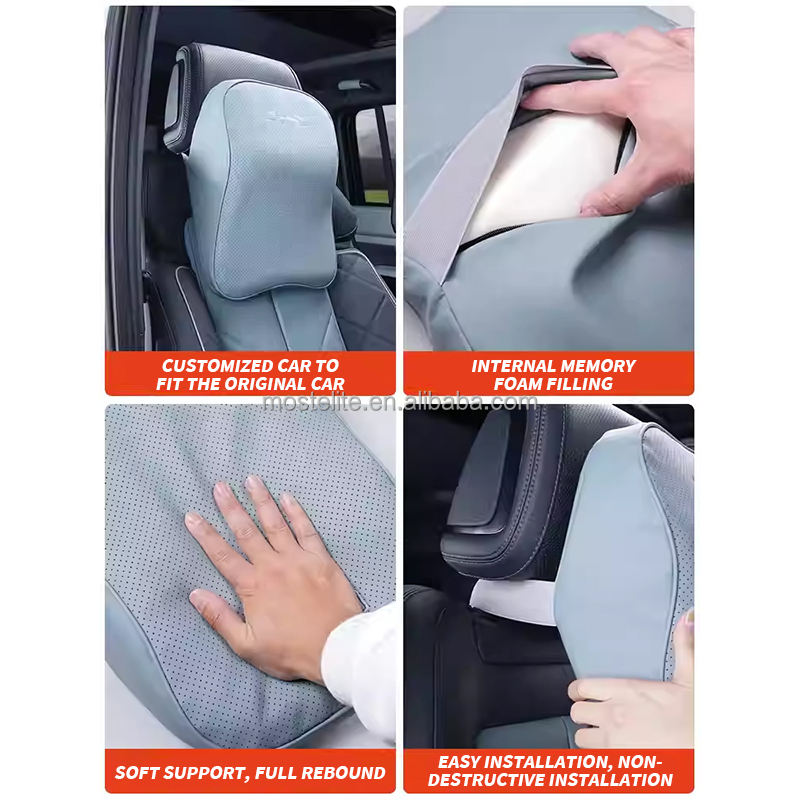 CUSTOMIZED CAR TO FIT THE ORIGINAL CAR

INTERNAL MEMORY FOAM FILLING

mostelite.en.alibaba.com

SOFT SUPPORT, FULL REBOUND

EASY INSTALLATION, NON-DESTRUCTIVE INSTALLATION