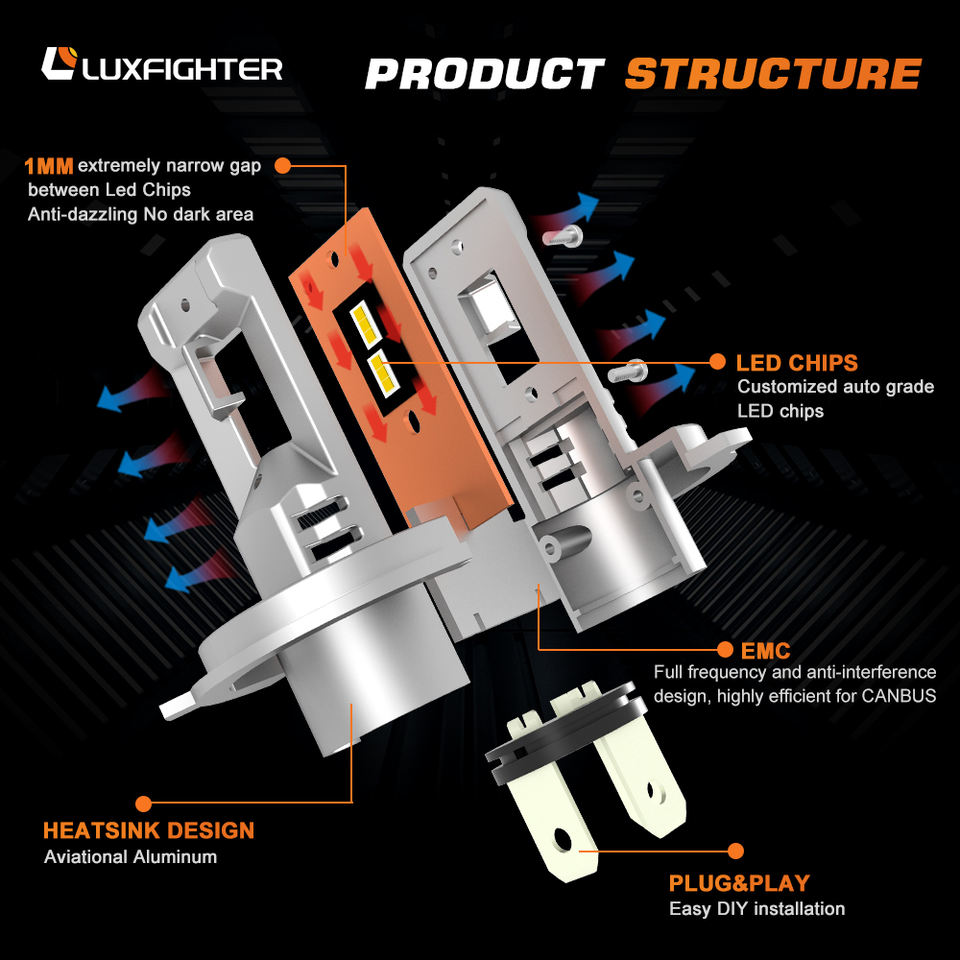 LUXFIGHTER

PRODUCT STRUCTURE

1MM extremely narrow gap between Led Chips
Anti-dazzling No dark area

LED CHIPS
Customized auto grade LED chips

EMC
Full frequency and anti-interference design, highly efficient for CANBUS

HEATSINK DESIGN
Aviational Aluminum

PLUG&PLAY
Easy DIY installation