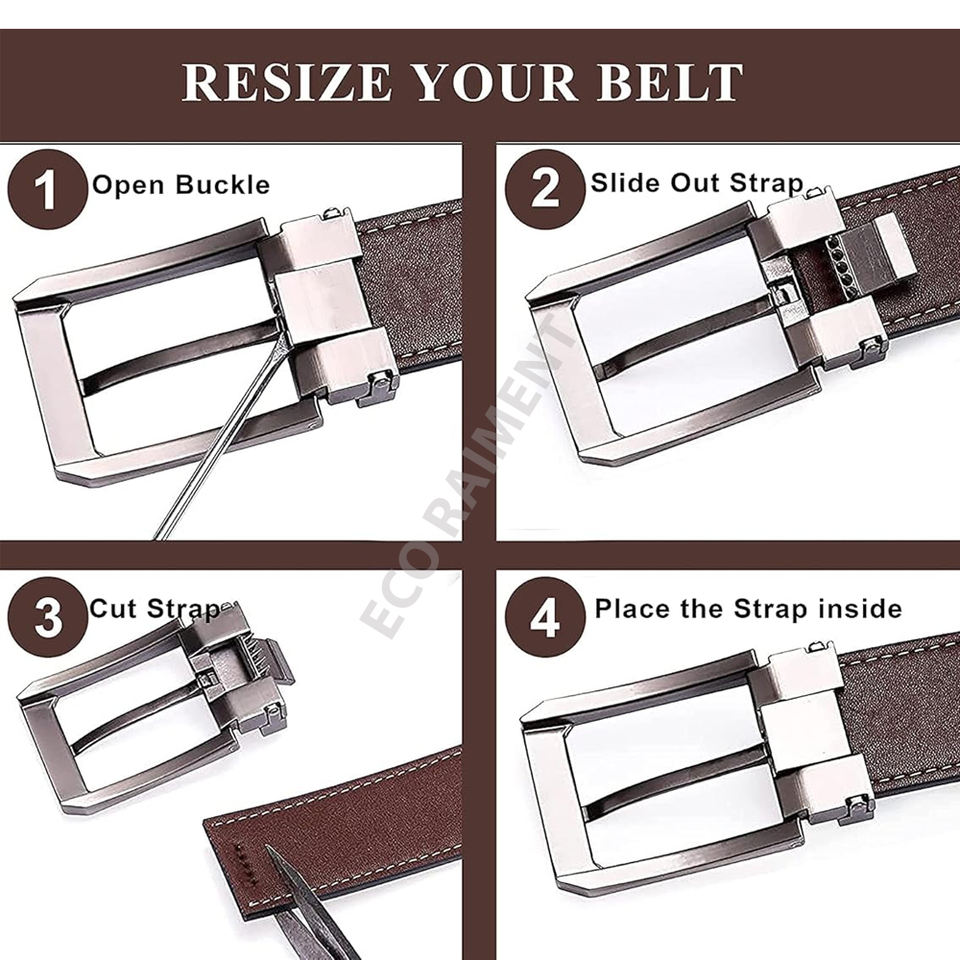 RESIZE YOUR BELT

1 Open Buckle

2 Slide Out Strap

3 Cut Strap

4 Place the Strap inside

ECO RAIMENT