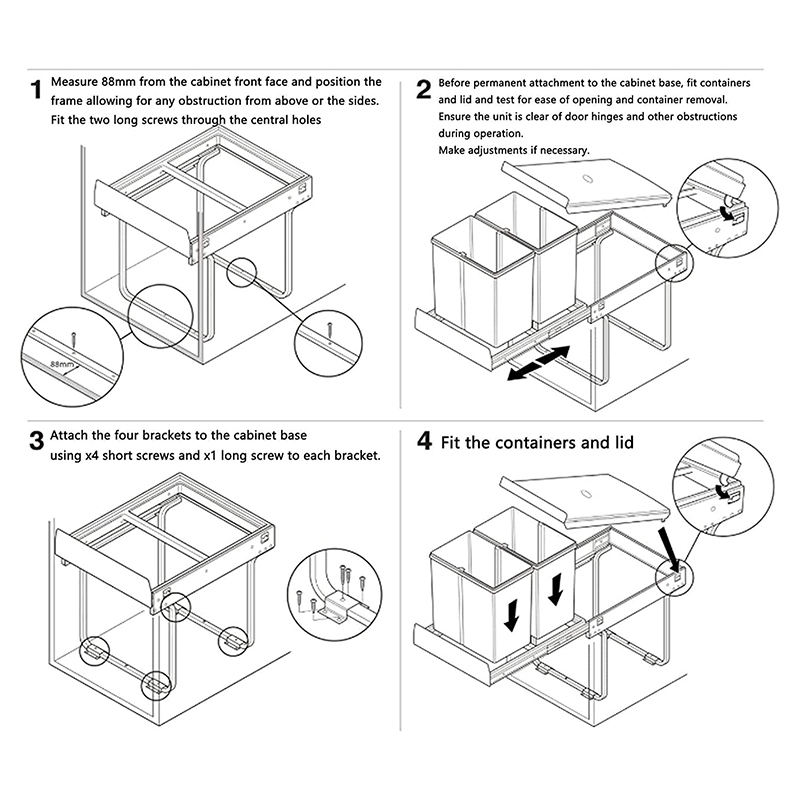 1 Measure 88mm from the cabinet front face and position the frame allowing for any obstruction from above or the sides. Fit the two long screws through the central holes

88mm

2 Before permanent attachment to the cabinet base, fit containers and lid and test for ease of opening and container removal. Ensure the unit is clear of door hinges and other obstructions during operation. Make adjustments if necessary.

3 Attach the four brackets to the cabinet base using x4 short screws and x1 long screw to each bracket.

4 Fit the containers and lid