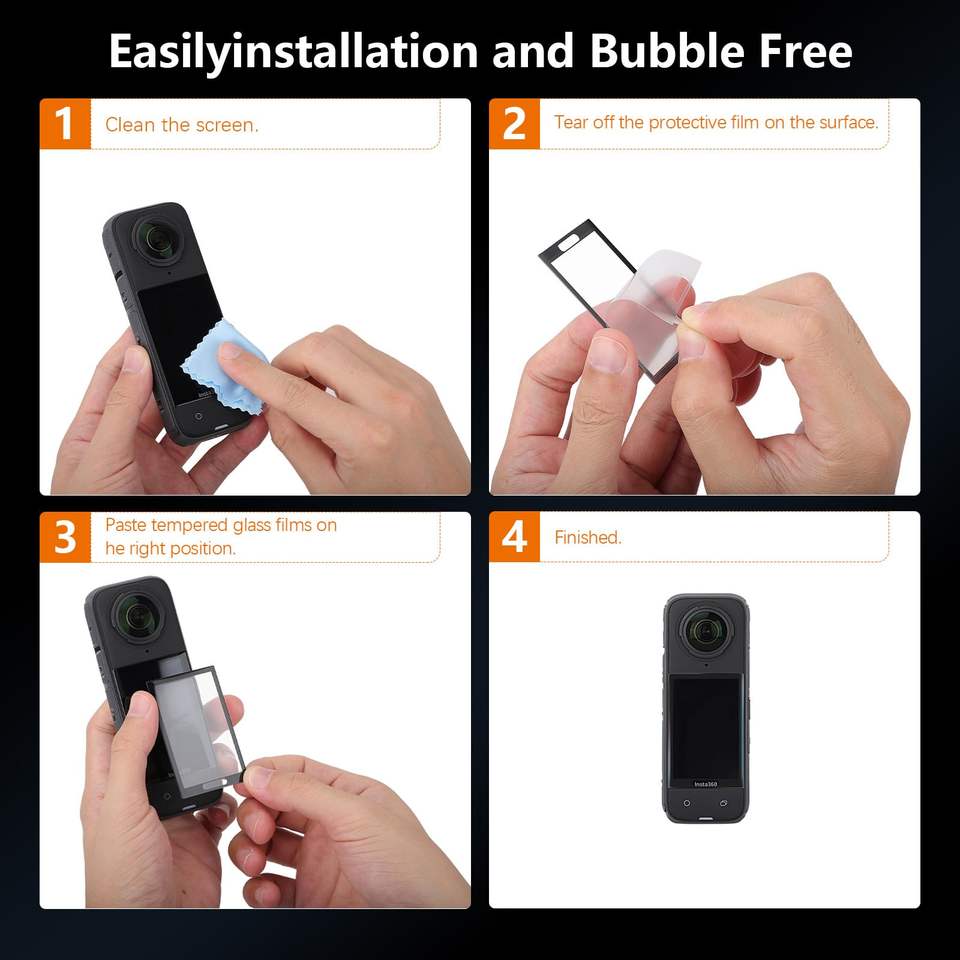 Easilyinstallation and Bubble Free

1 Clean the screen.

2 Tear off the protective film on the surface.

3 Paste tempered glass films on he right position.

4 Finished.

Insta360